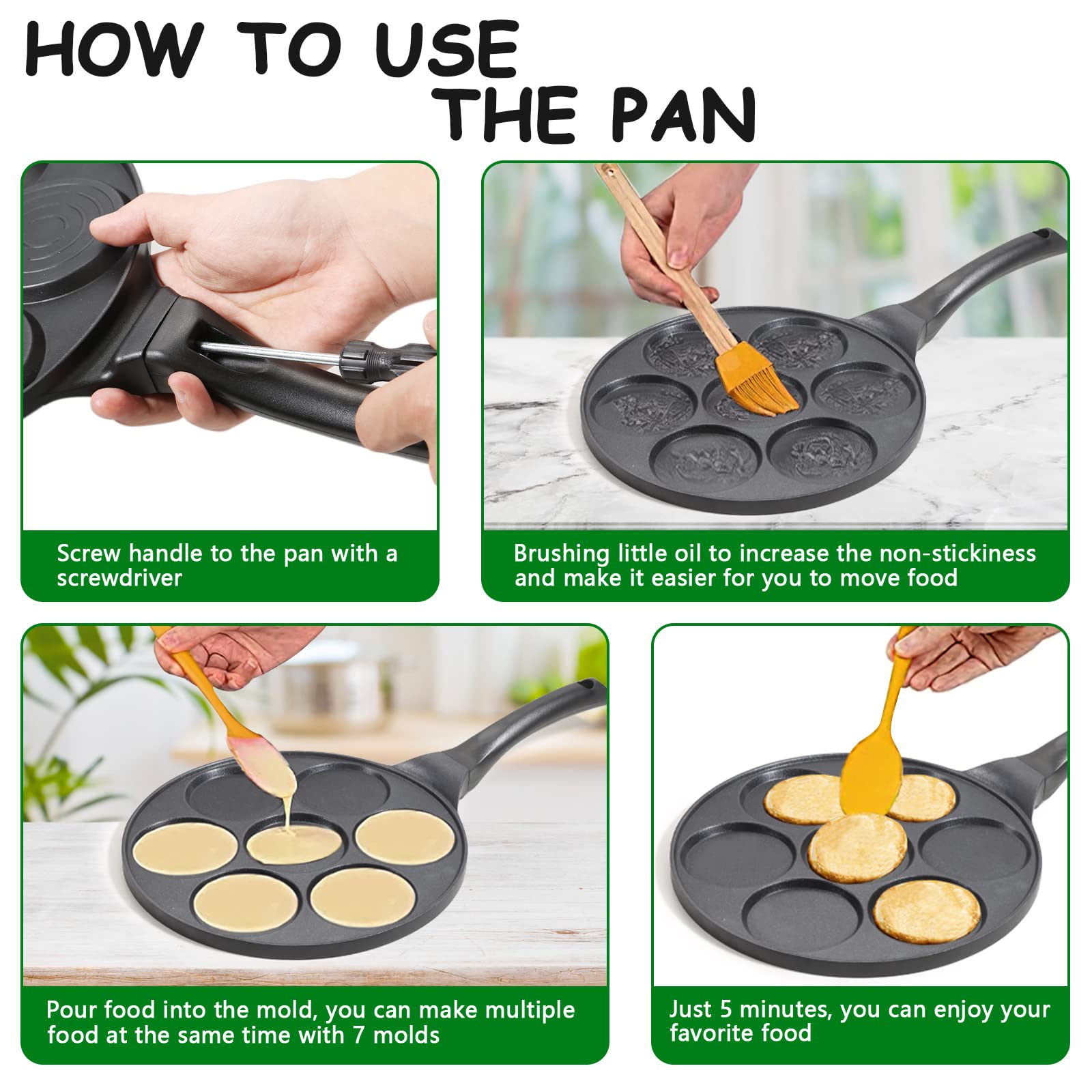 HOW TO USE THE PAN

Screw handle to the pan with a screwdriver

Brushing little oil to increase the non-stickiness and make it easier for you to move food

Pour food into the mold, you can make multiple food at the same time with 7 molds

Just 5 minutes, you can enjoy your favorite food