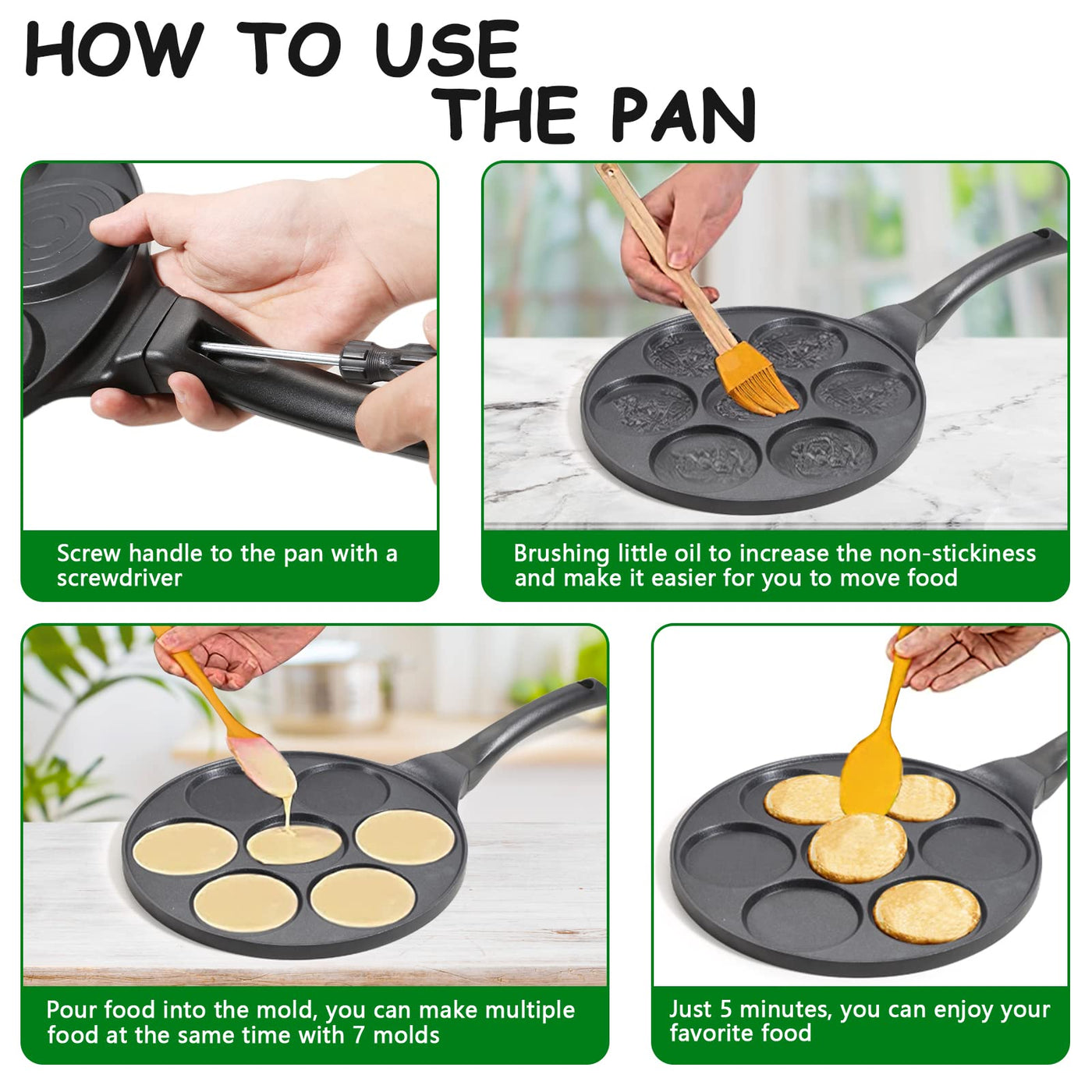 HOW TO USE
THE PAN

Screw handle to the pan with a screwdriver

Brushing little oil to increase the non-stickiness and make it easier for you to move food

Pour food into the mold, you can make multiple food at the same time with 7 molds

Just 5 minutes, you can enjoy your favorite food