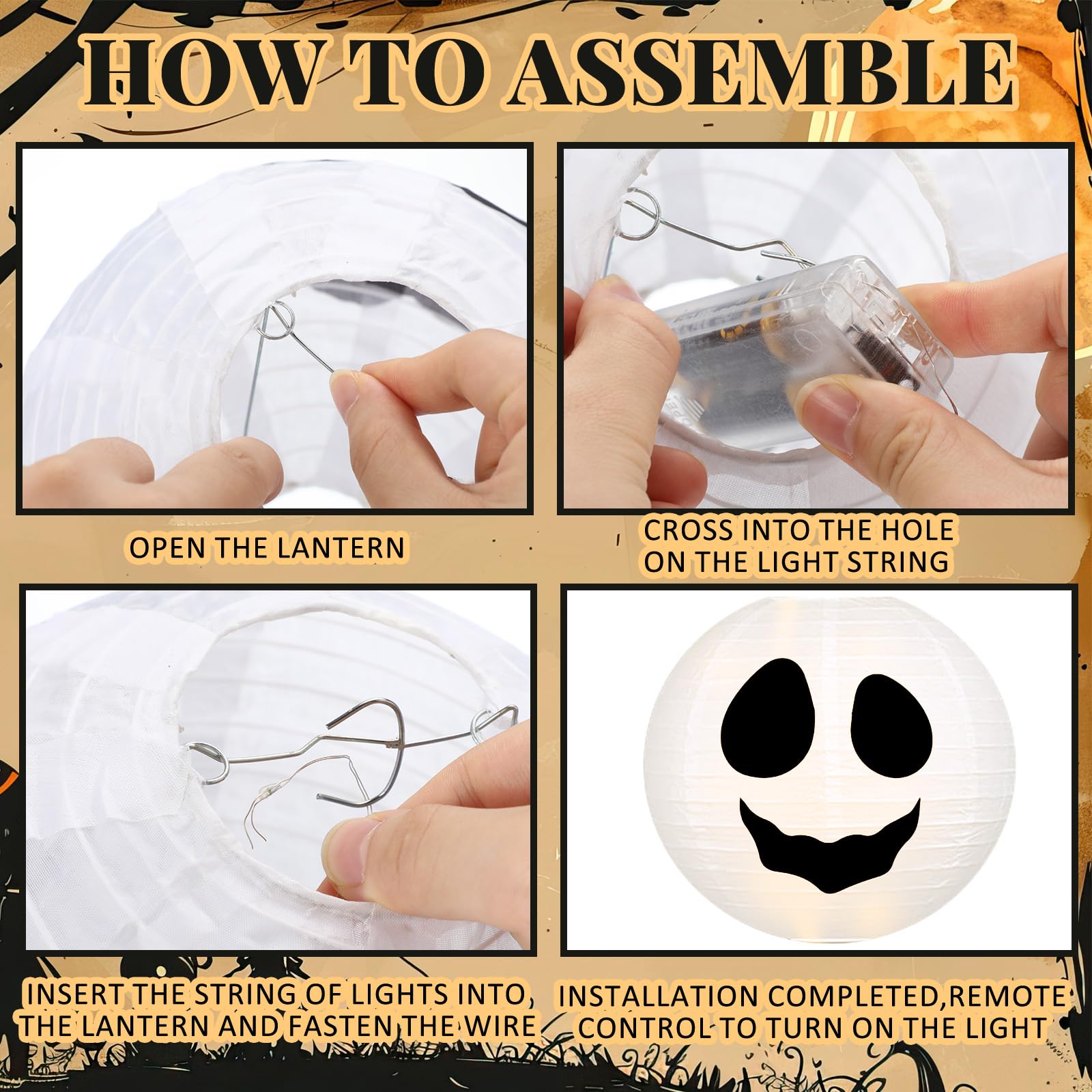 HOW TO ASSEMBLE

OPEN THE LANTERN

CROSS INTO THE HOLE ON THE LIGHT STRING

INSERT THE STRING OF LIGHTS INTO THE LANTERN AND FASTEN THE WIRE

INSTALLATION COMPLETED,REMOTE CONTROL TO TURN ON THE LIGHT