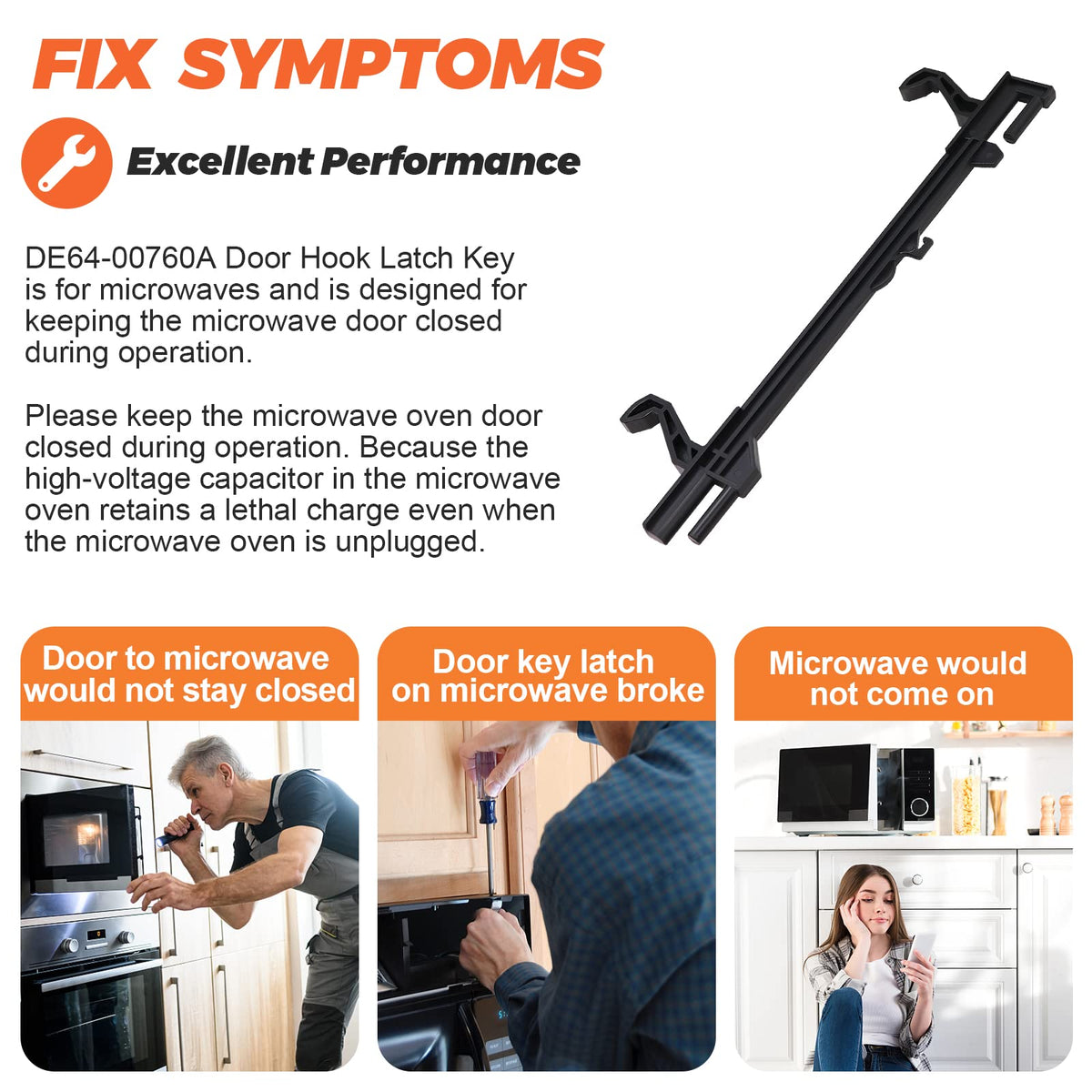 FIX SYMPTOMS

Excellent Performance

DE64-00760A Door Hook Latch Key is for microwaves and is designed for keeping the microwave door closed during operation.

Please keep the microwave oven door closed during operation. Because the high-voltage capacitor in the microwave oven retains a lethal charge even when the microwave oven is unplugged.

Door to microwave would not stay closed

Door key latch on microwave broke

Microwave would not come on