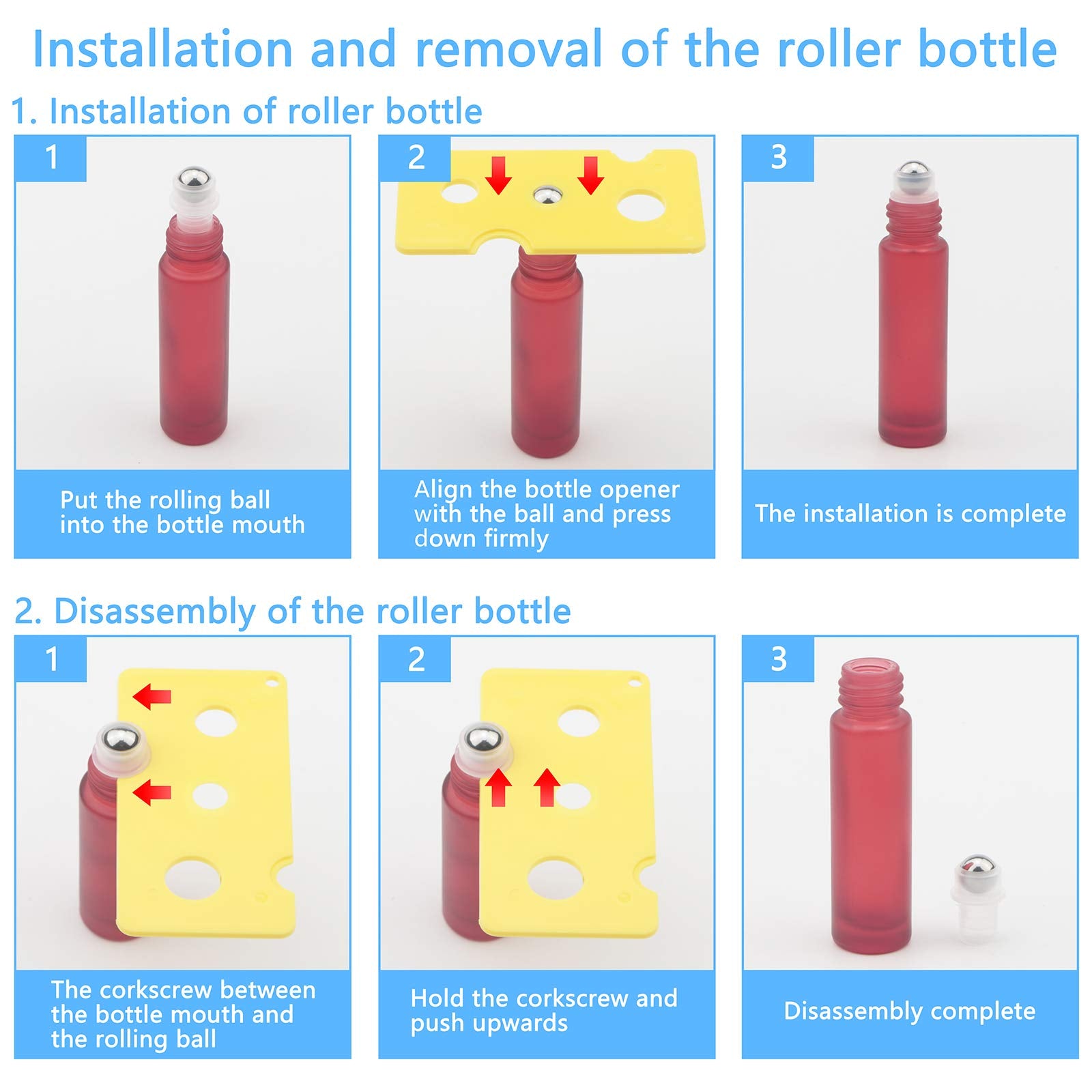 Installation and removal of the roller bottle

1. Installation of roller bottle

1

Put the rolling ball into the bottle mouth

2

Align the bottle opener with the ball and press down firmly

3

The installation is complete

2. Disassembly of the roller bottle

1

The corkscrew between the bottle mouth and the rolling ball

2

Hold the corkscrew and push upwards

3

Disassembly complete