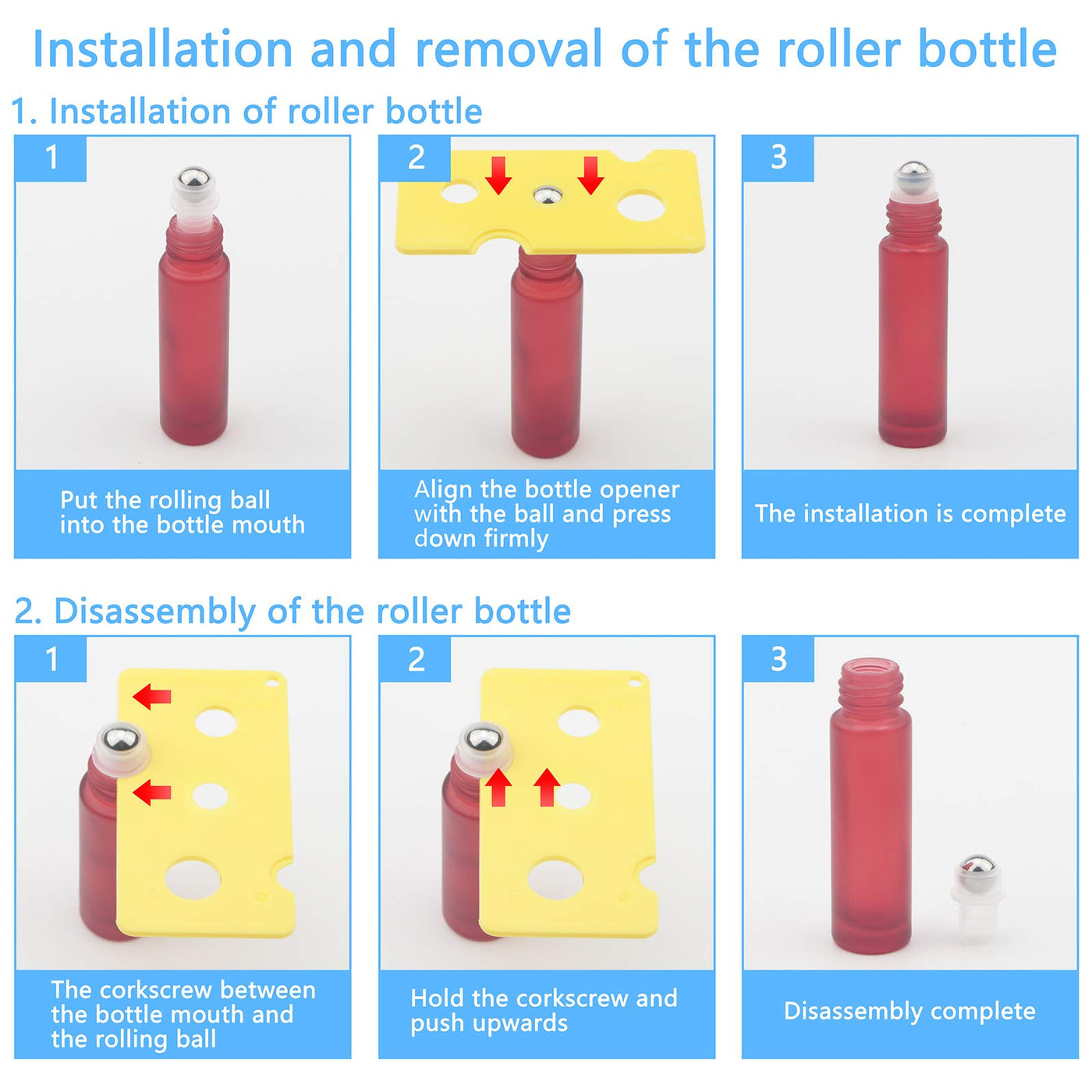 Installation and removal of the roller bottle

1. Installation of roller bottle

1

Put the rolling ball into the bottle mouth

2

Align the bottle opener with the ball and press down firmly

3

The installation is complete

2. Disassembly of the roller bottle

1

The corkscrew between the bottle mouth and the rolling ball

2

Hold the corkscrew and push upwards

3

Disassembly complete