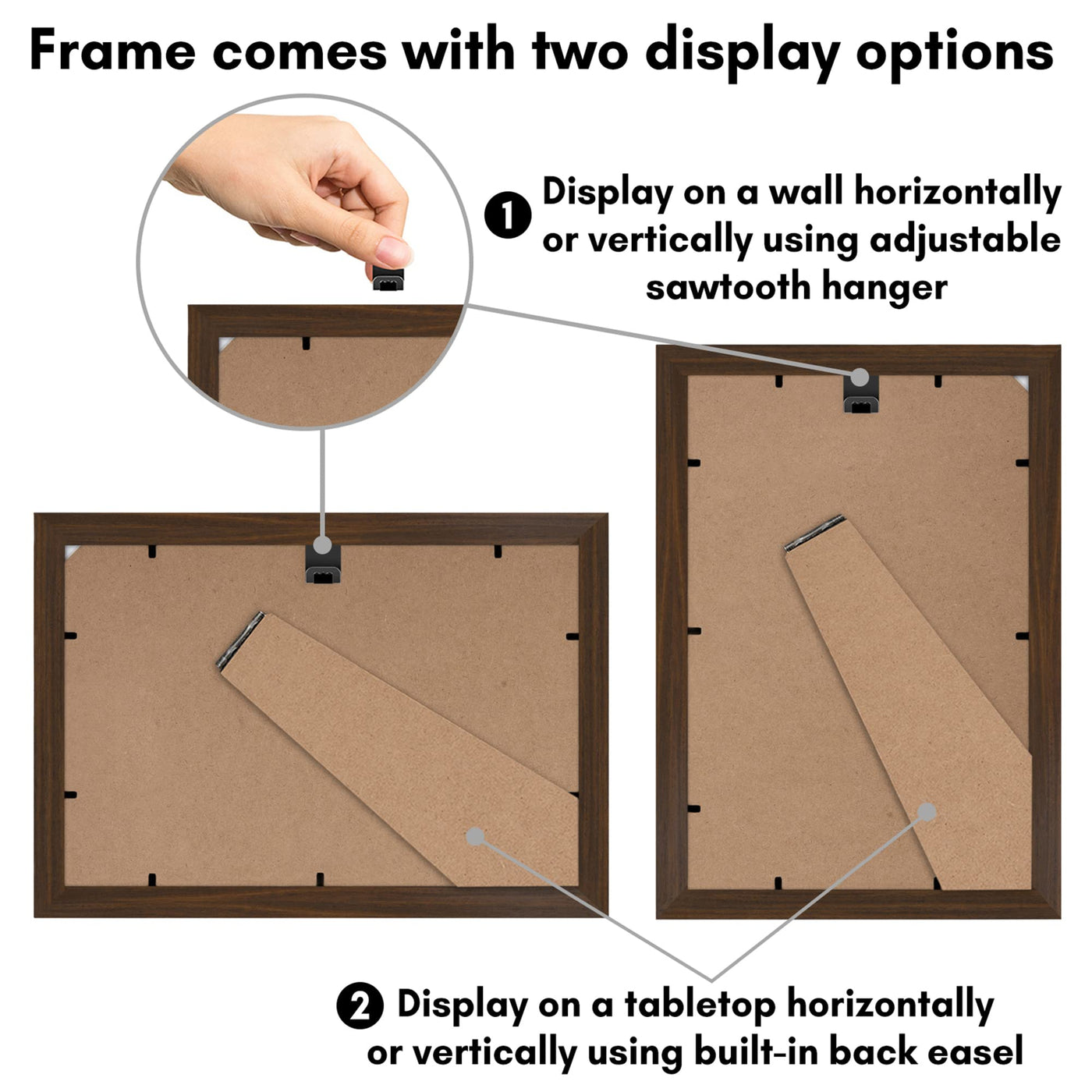 Frame comes with two display options

1 Display on a wall horizontally or vertically using adjustable sawtooth hanger

2 Display on a tabletop horizontally or vertically using built-in back easel