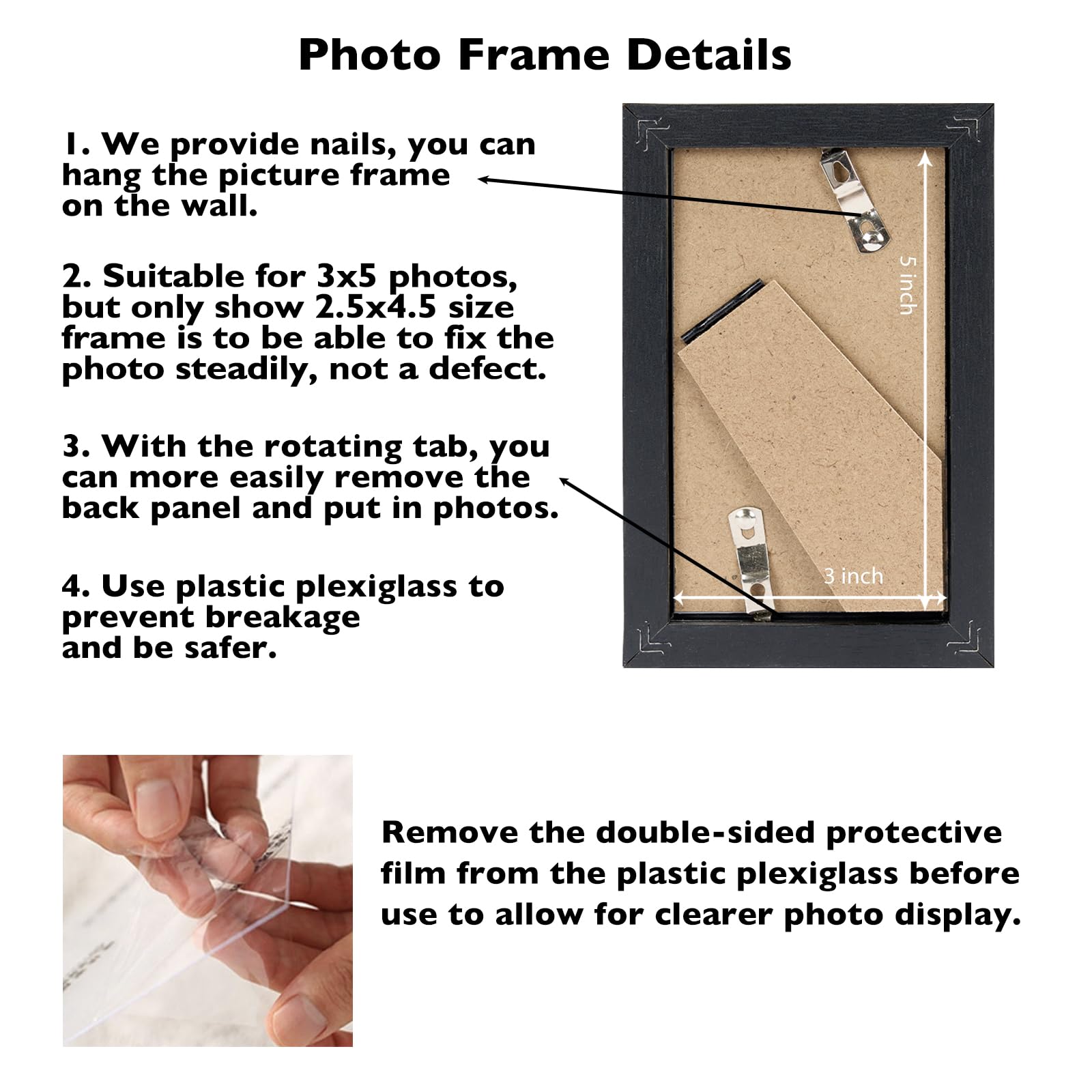 Photo Frame Details

1. We provide nails, you can hang the picture frame on the wall.

2. Suitable for 3x5 photos, but only show 2.5x4.5 size frame is to be able to fix the photo steadily, not a defect.

3. With the rotating tab, you can more easily remove the back panel and put in photos.

4. Use plastic plexiglass to prevent breakage and be safer.

5 inch

3 inch

Remove the double-sided protective film from the plastic plexiglass before use to allow for clearer photo display.