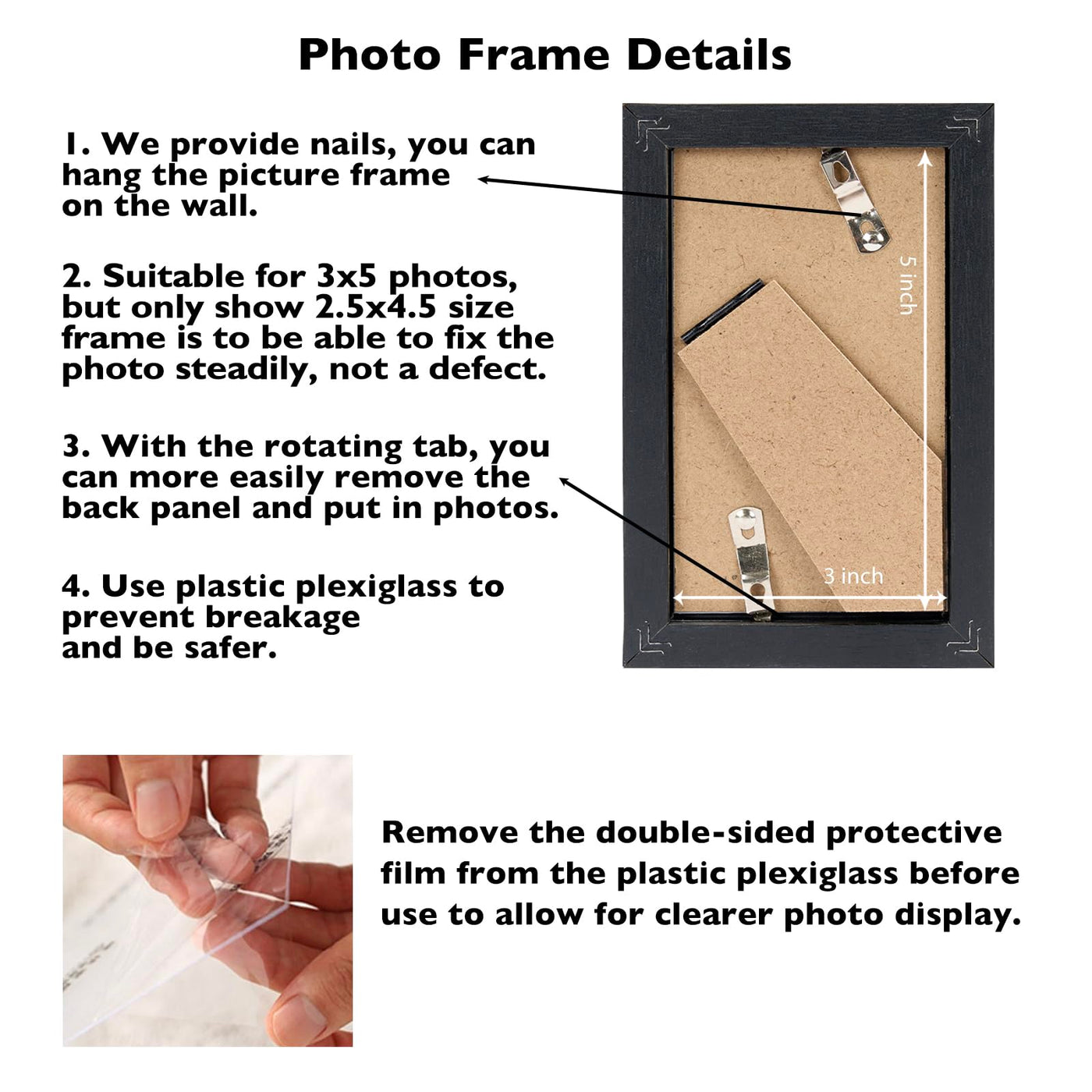 Photo Frame Details

1. We provide nails, you can hang the picture frame on the wall.

2. Suitable for 3x5 photos, but only show 2.5x4.5 size frame is to be able to fix the photo steadily, not a defect.

3. With the rotating tab, you can more easily remove the back panel and put in photos.

4. Use plastic plexiglass to prevent breakage and be safer.

5 inch

3 inch

Remove the double-sided protective film from the plastic plexiglass before use to allow for clearer photo display.