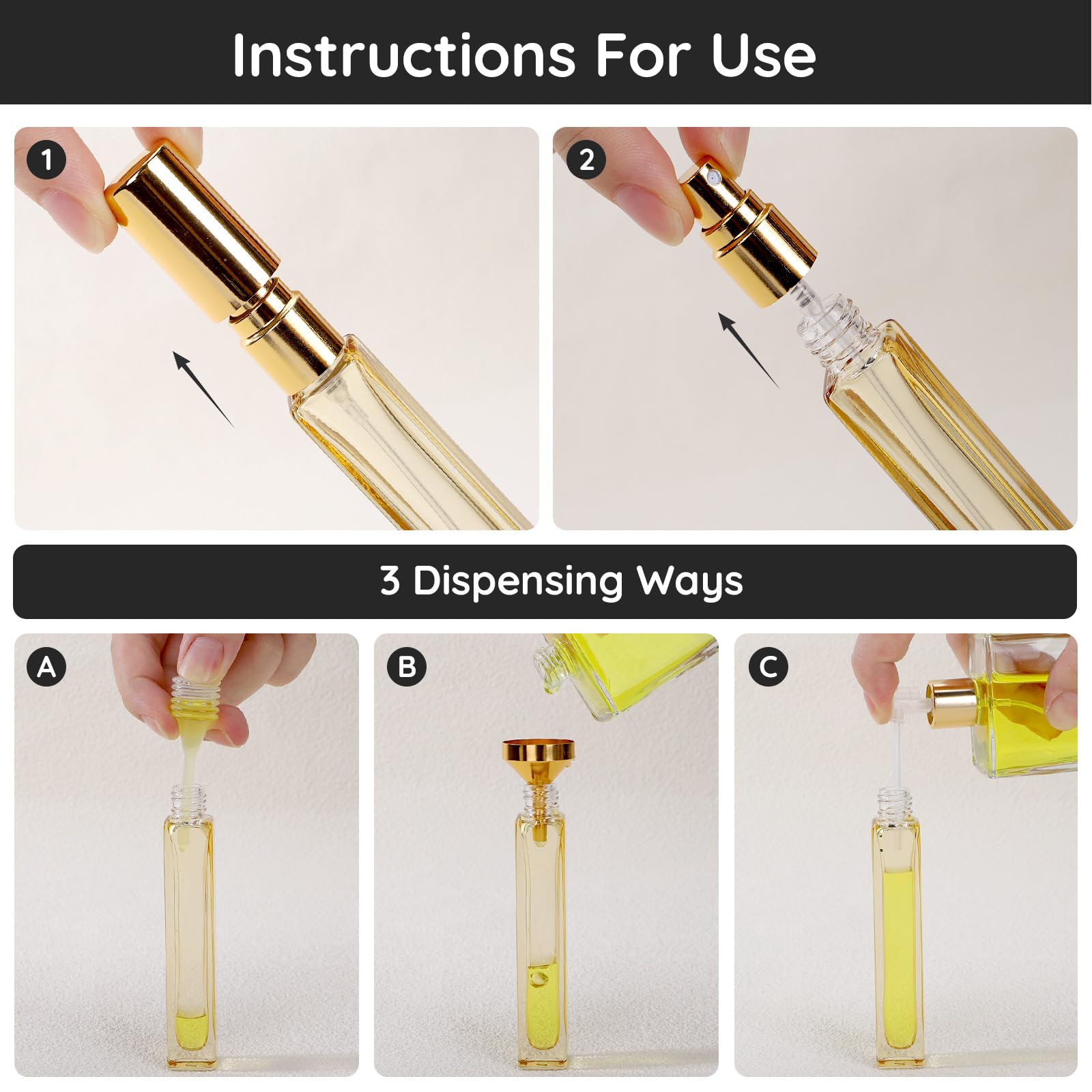 Instructions For Use

1

2

3 Dispensing Ways

A

B

C