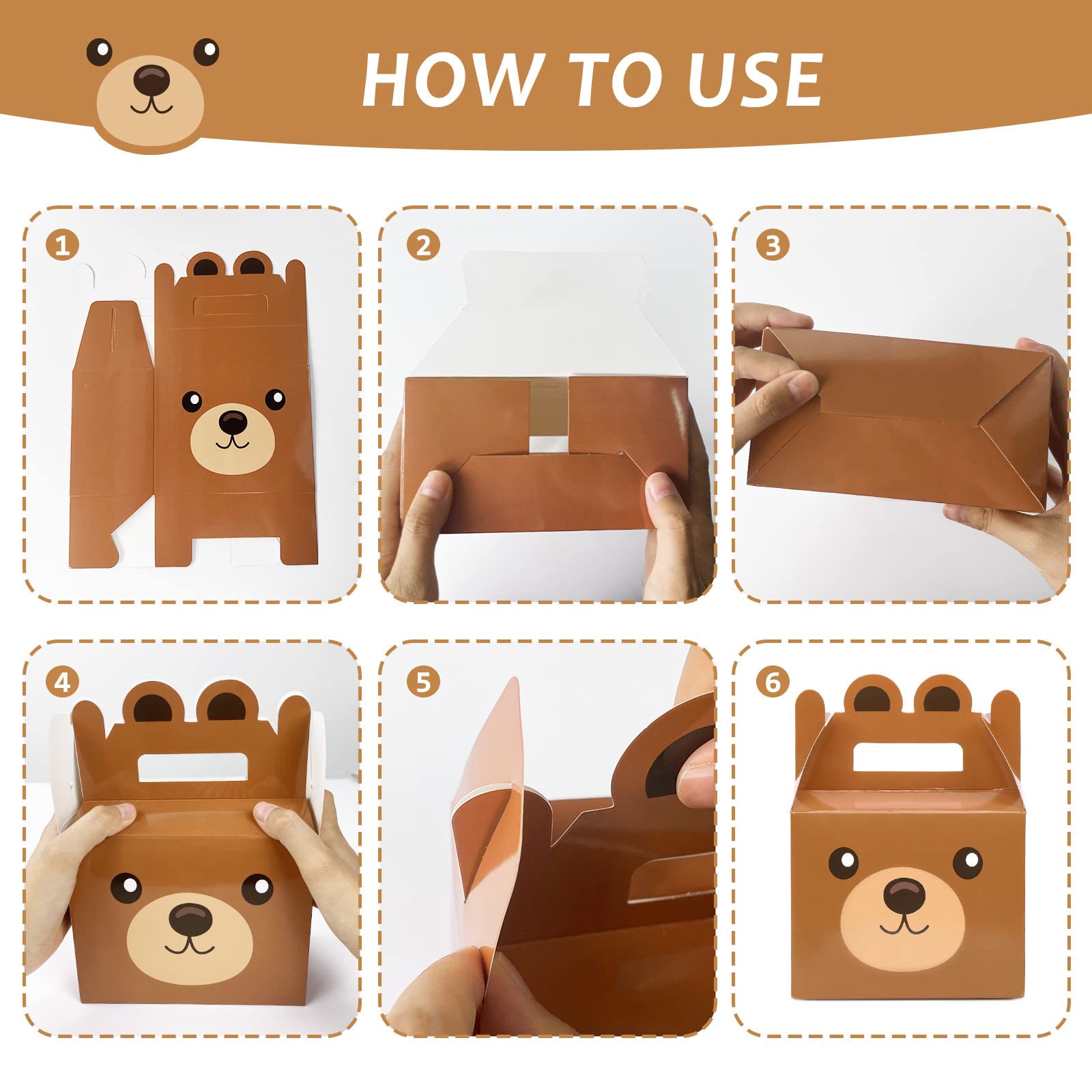 HOW TO USE

1

2

3

4

5

6