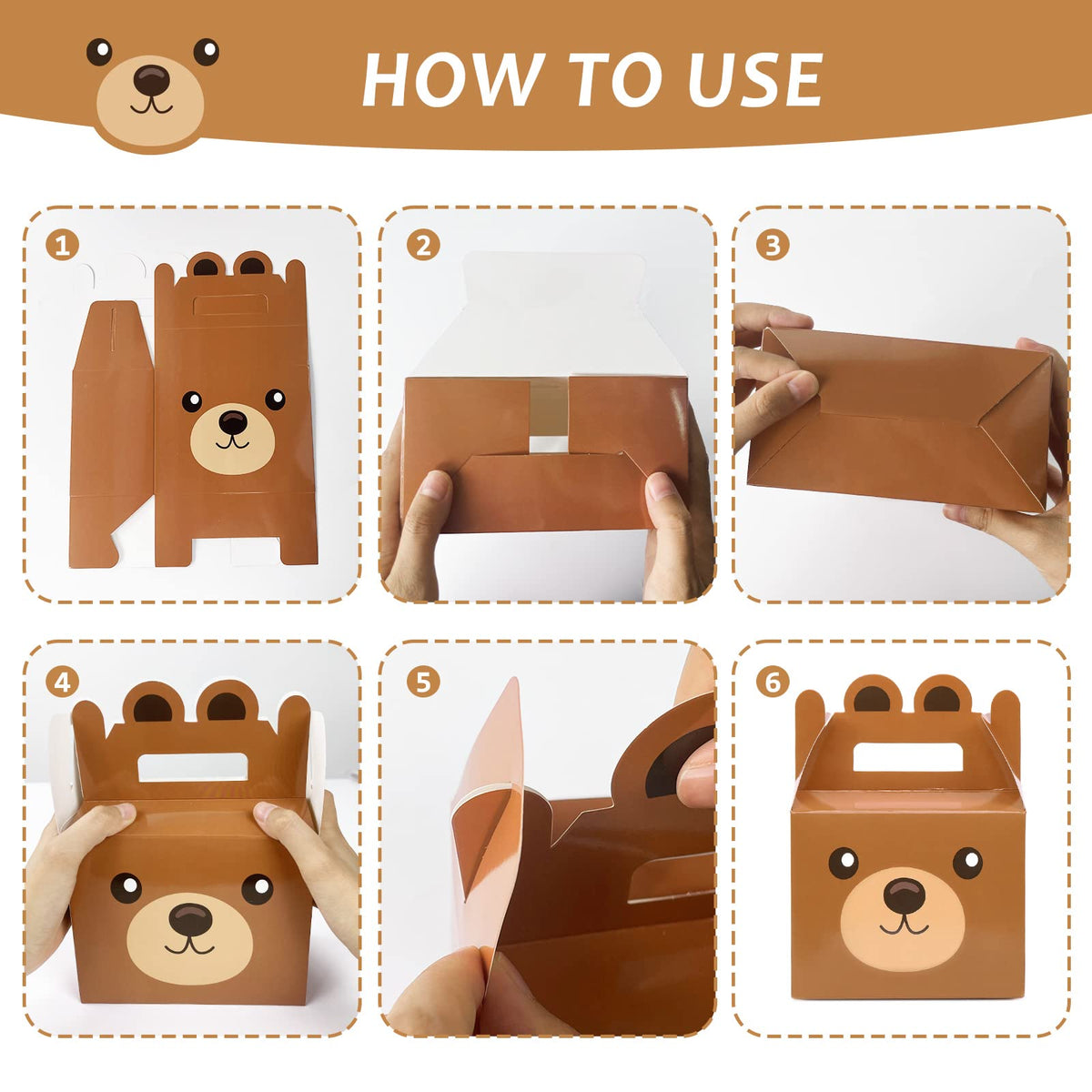 HOW TO USE

1

2

3

4

5

6