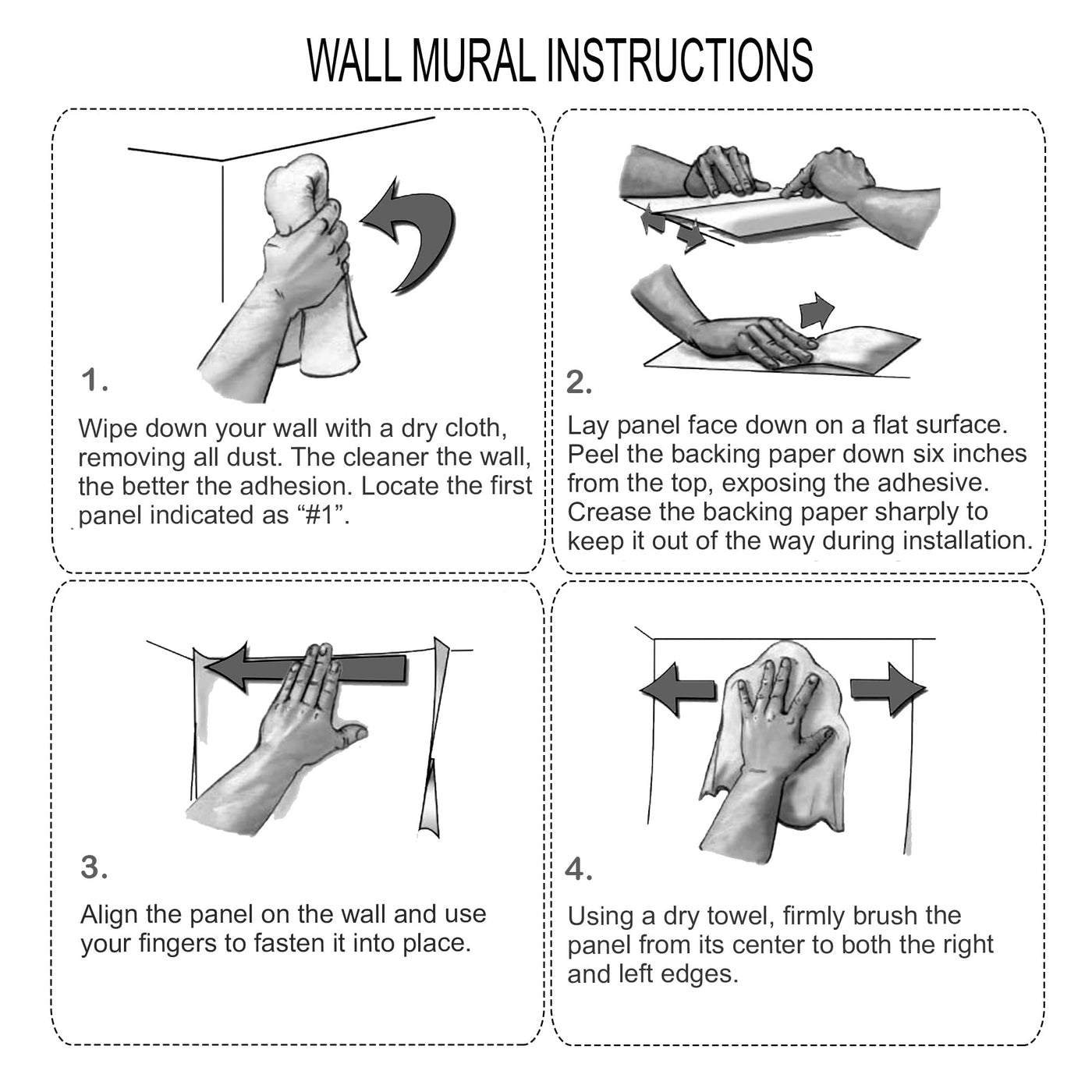 WALL MURAL INSTRUCTIONS

1.

Wipe down your wall with a dry cloth, removing all dust. The cleaner the wall, the better the adhesion. Locate the first panel indicated as “#1”.

2.

Lay panel face down on a flat surface. Peel the backing paper down six inches from the top, exposing the adhesive. Crease the backing paper sharply to keep it out of the way during installation.

3.

Align the panel on the wall and use your fingers to fasten it into place.

4.

Using a dry towel, firmly brush the panel from its center to both the right and left edges.