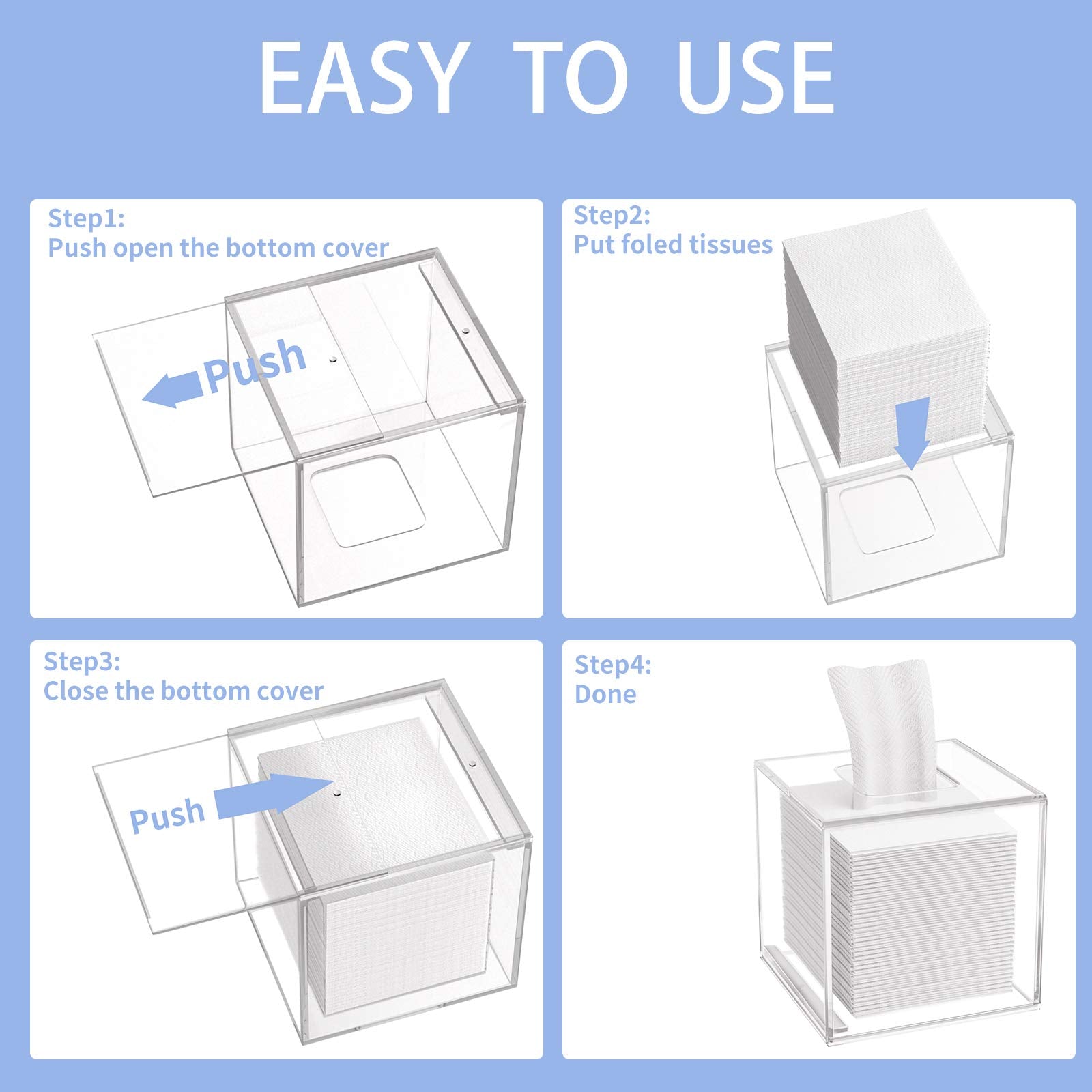 EASY TO USE

Step1:
Push open the bottom cover

Push

Step2:
Put foled tissues

Step3:
Close the bottom cover

Push

Step4:
Done