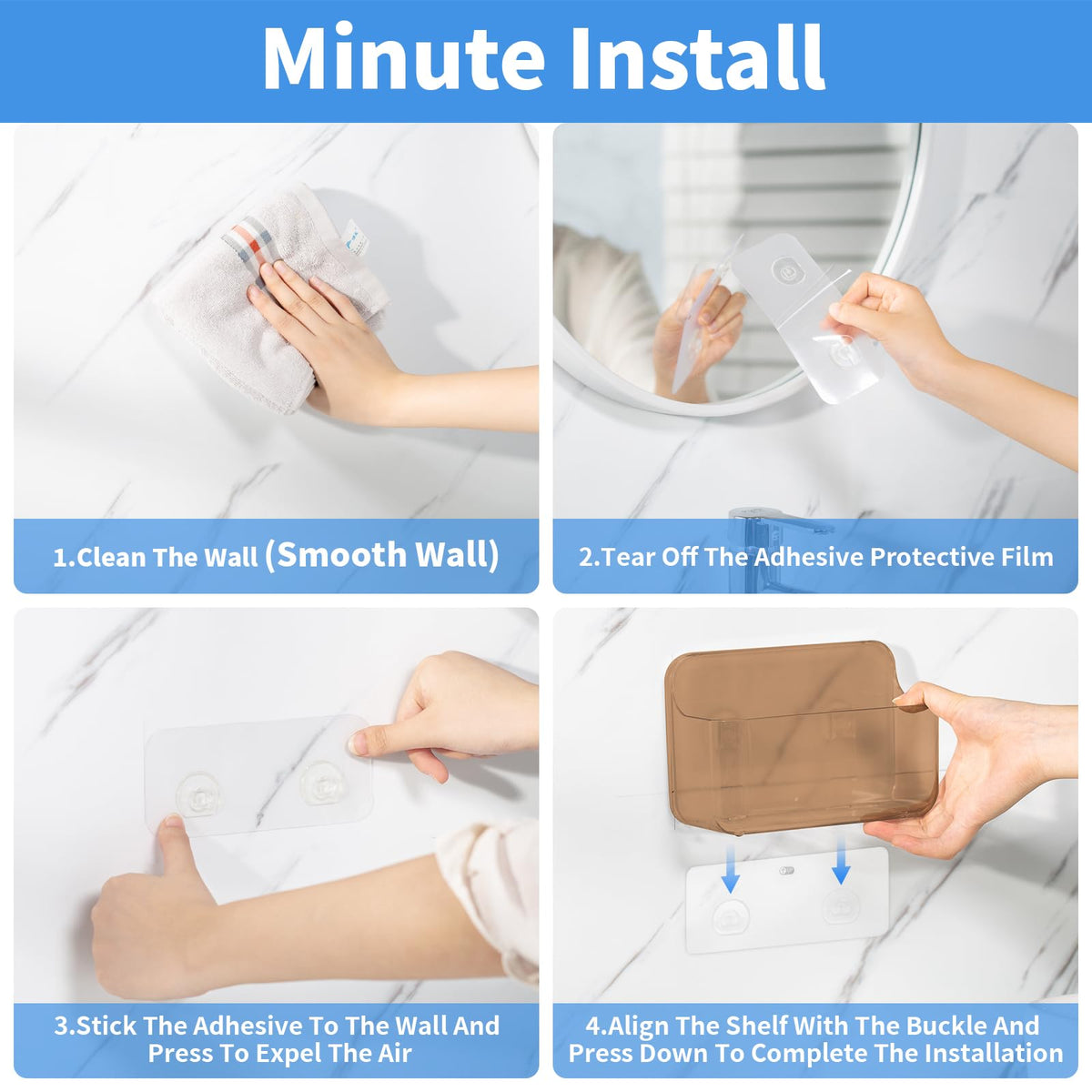 Minute Install

1.Clean The Wall (Smooth Wall)

2.Tear Off The Adhesive Protective Film

3.Stick The Adhesive To The Wall And Press To Expel The Air

4.Align The Shelf With The Buckle And Press Down To Complete The Installation