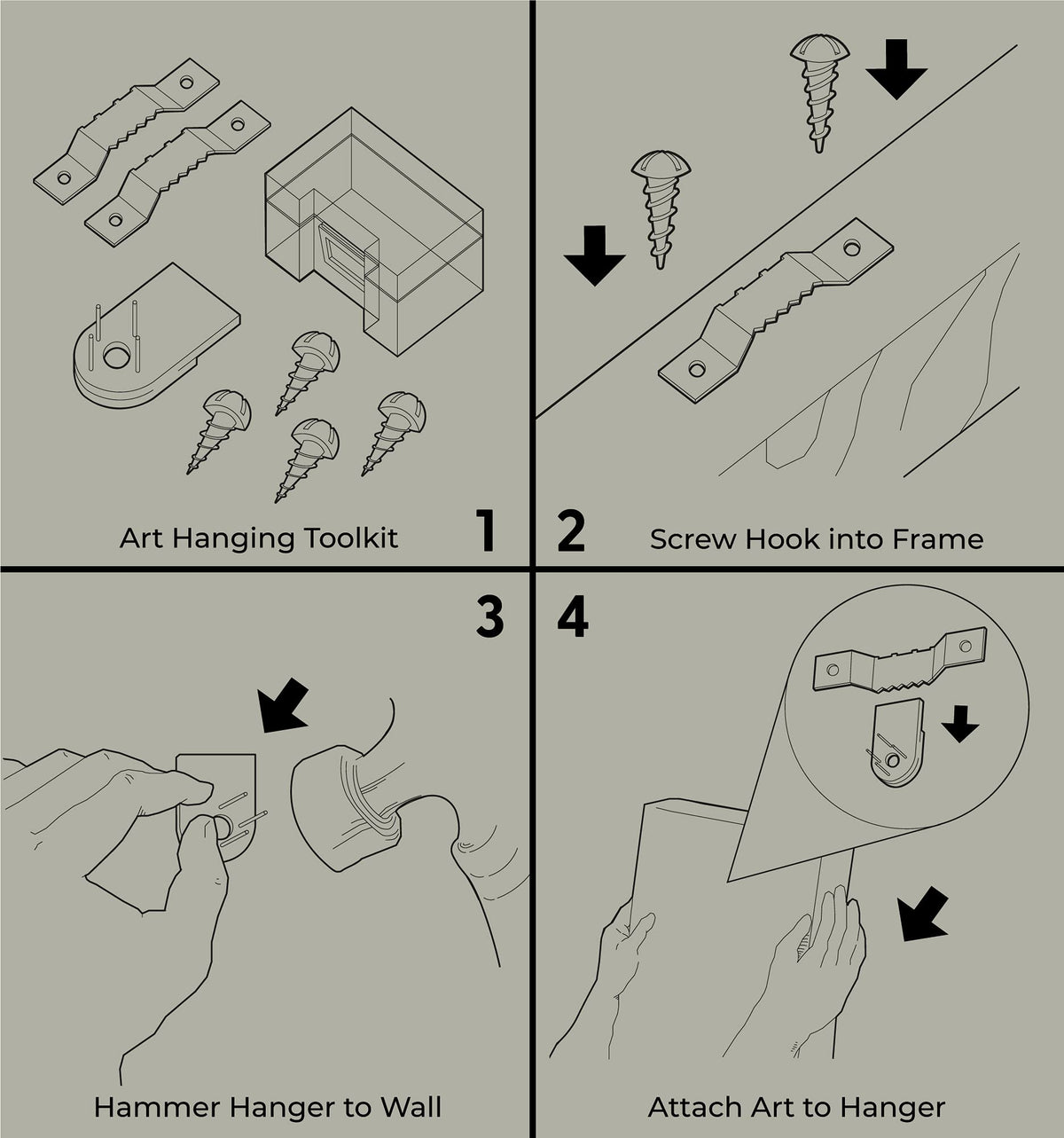 Art Hanging Toolkit

1

2

Screw Hook into Frame

3

4

Hammer Hanger to Wall

Attach Art to Hanger