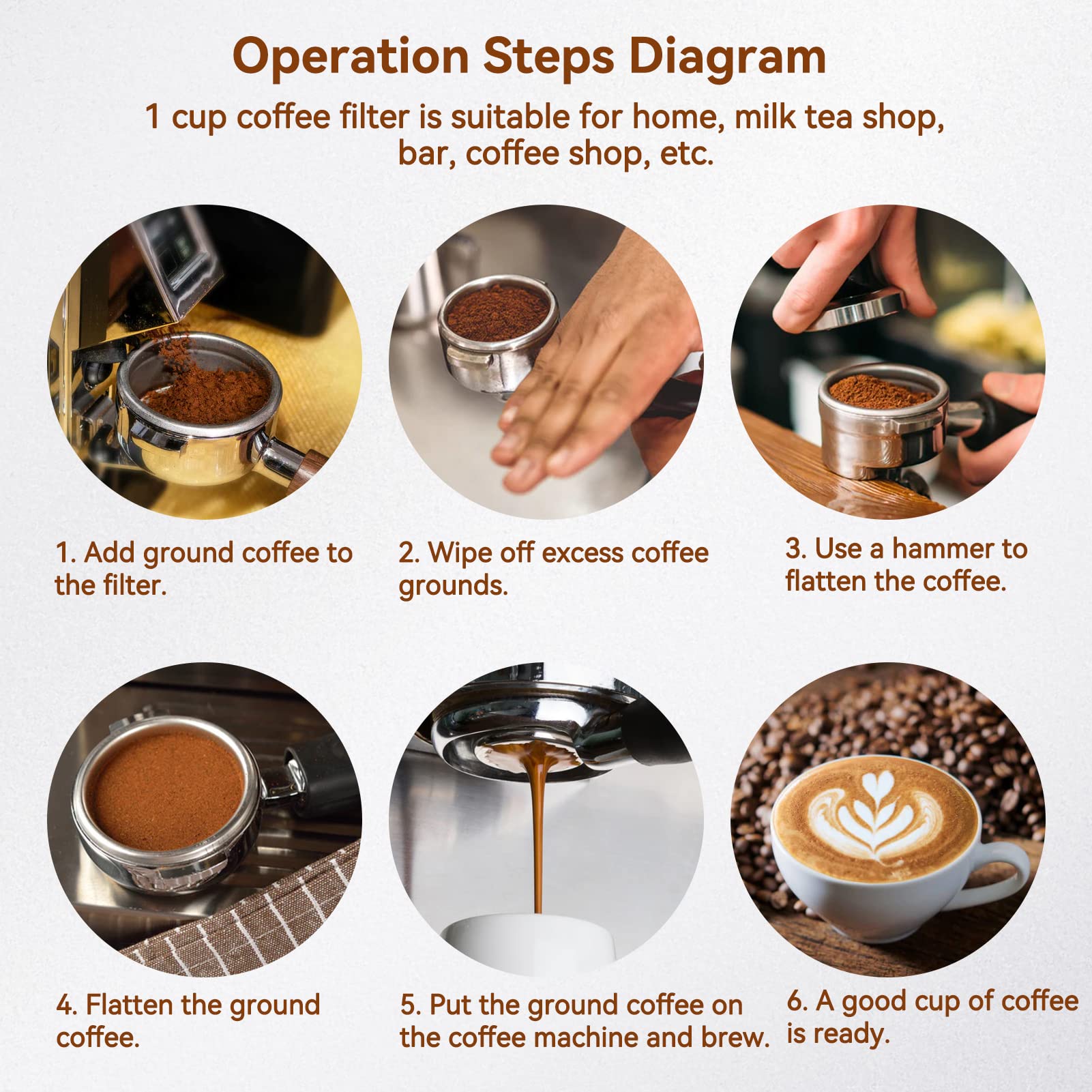 Operation Steps Diagram

1 cup coffee filter is suitable for home, milk tea shop, bar, coffee shop, etc.

1. Add ground coffee to the filter.

2. Wipe off excess coffee grounds.

3. Use a hammer to flatten the coffee.

4. Flatten the ground coffee.

5. Put the ground coffee on the coffee machine and brew.

6. A good cup of coffee is ready.