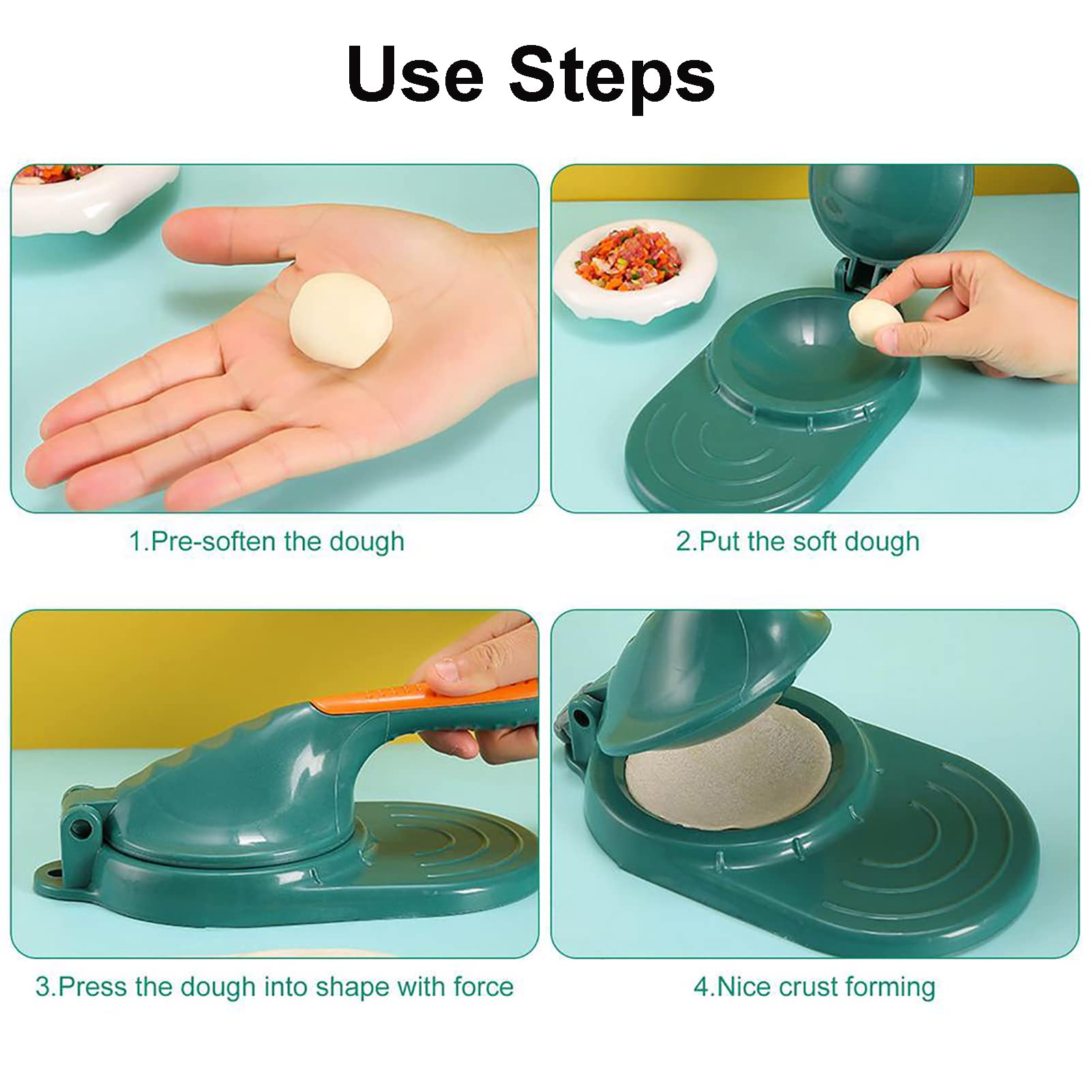 Use Steps

1.Pre-soften the dough

2.Put the soft dough

3.Press the dough into shape with force

4.Nice crust forming