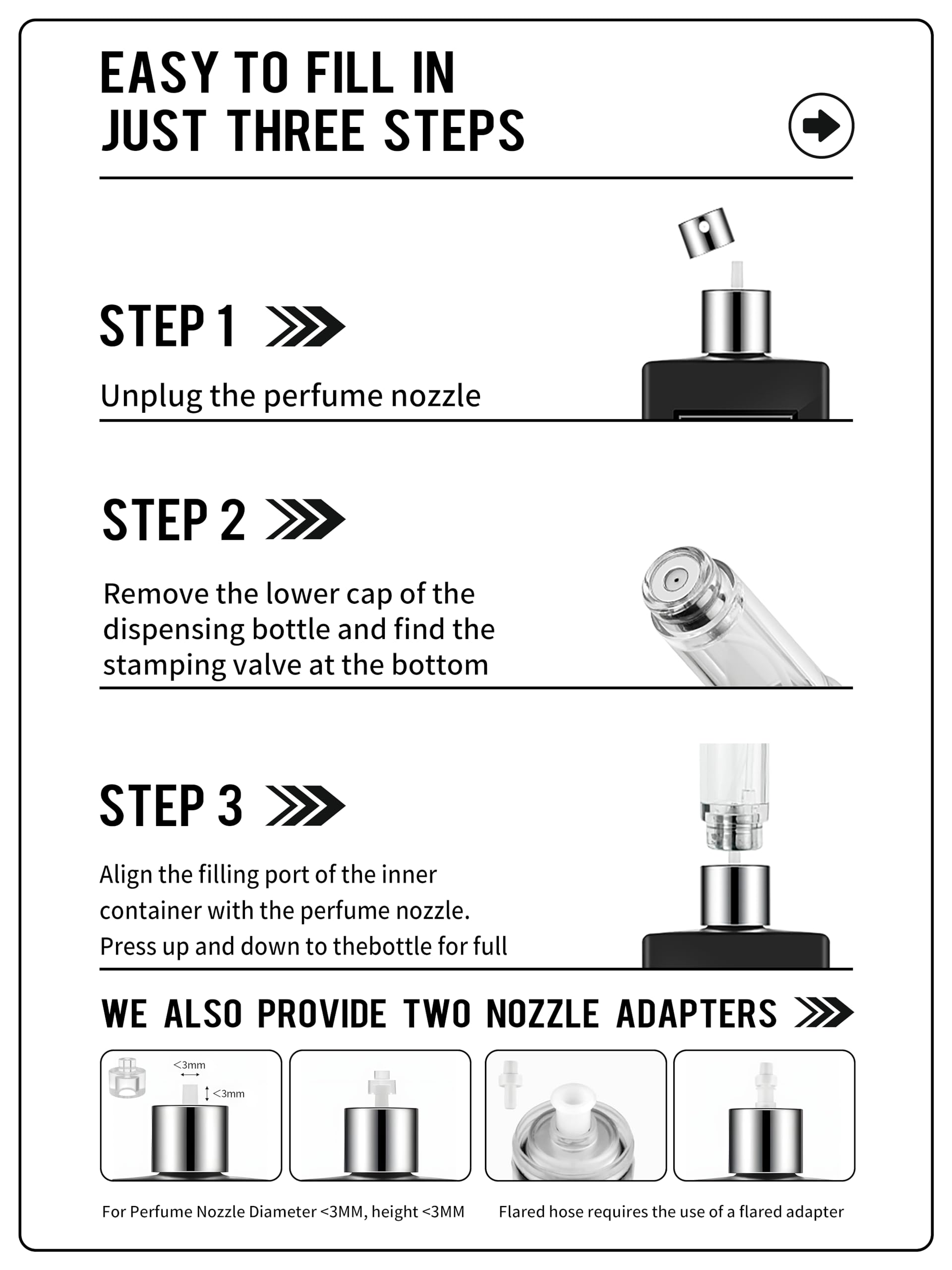 EASY TO FILL IN
JUST THREE STEPS

STEP 1

Unplug the perfume nozzle

STEP 2

Remove the lower cap of the dispensing bottle and find the stamping valve at the bottom

STEP 3

Align the filling port of the inner container with the perfume nozzle. Press up and down to thebottle for full

WE ALSO PROVIDE TWO NOZZLE ADAPTERS

<3mm
<3mm

For Perfume Nozzle Diameter <3MM, height <3MM

Flared hose requires the use of a flared adapter