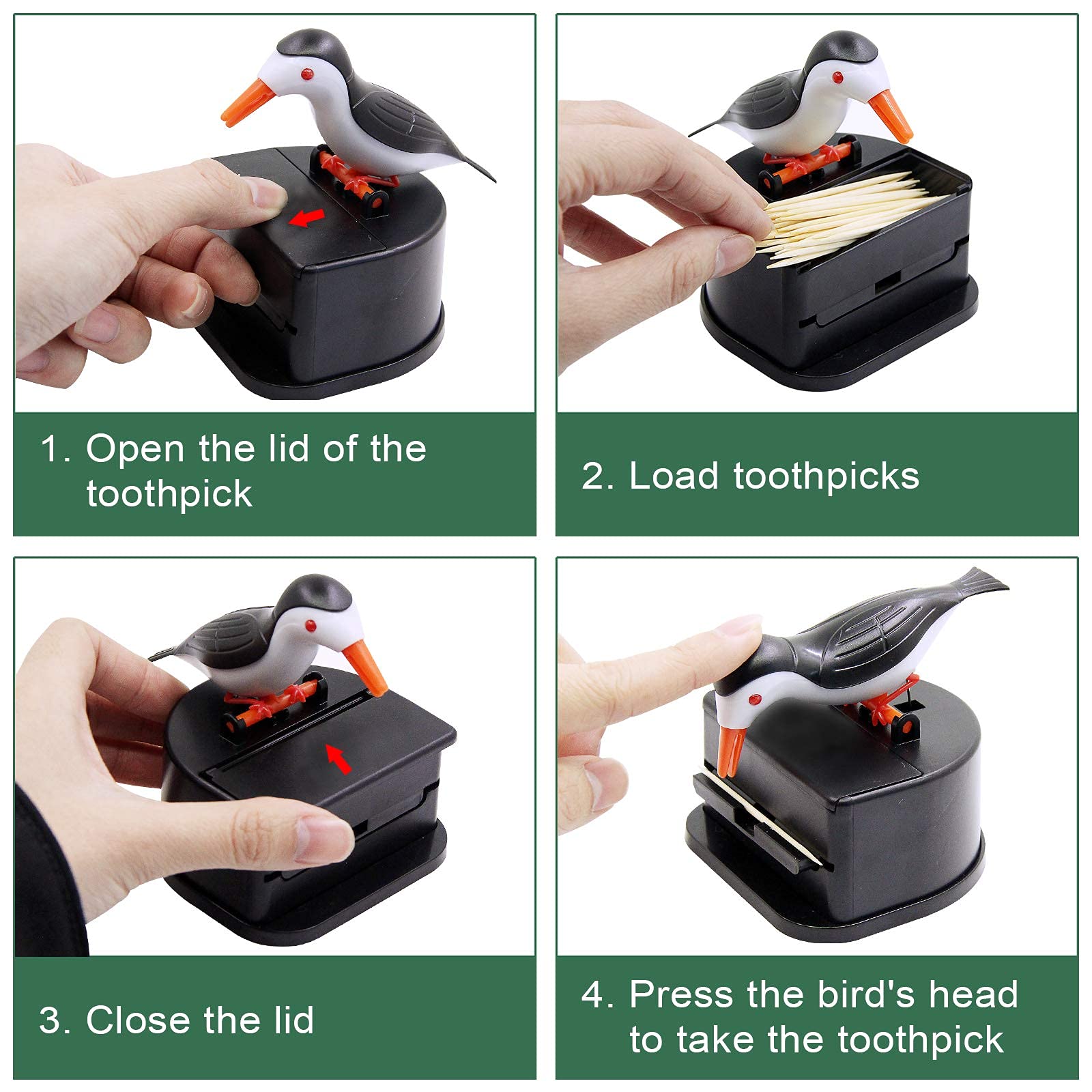 1. Open the lid of the toothpick

2. Load toothpicks

3. Close the lid

4. Press the bird's head to take the toothpick