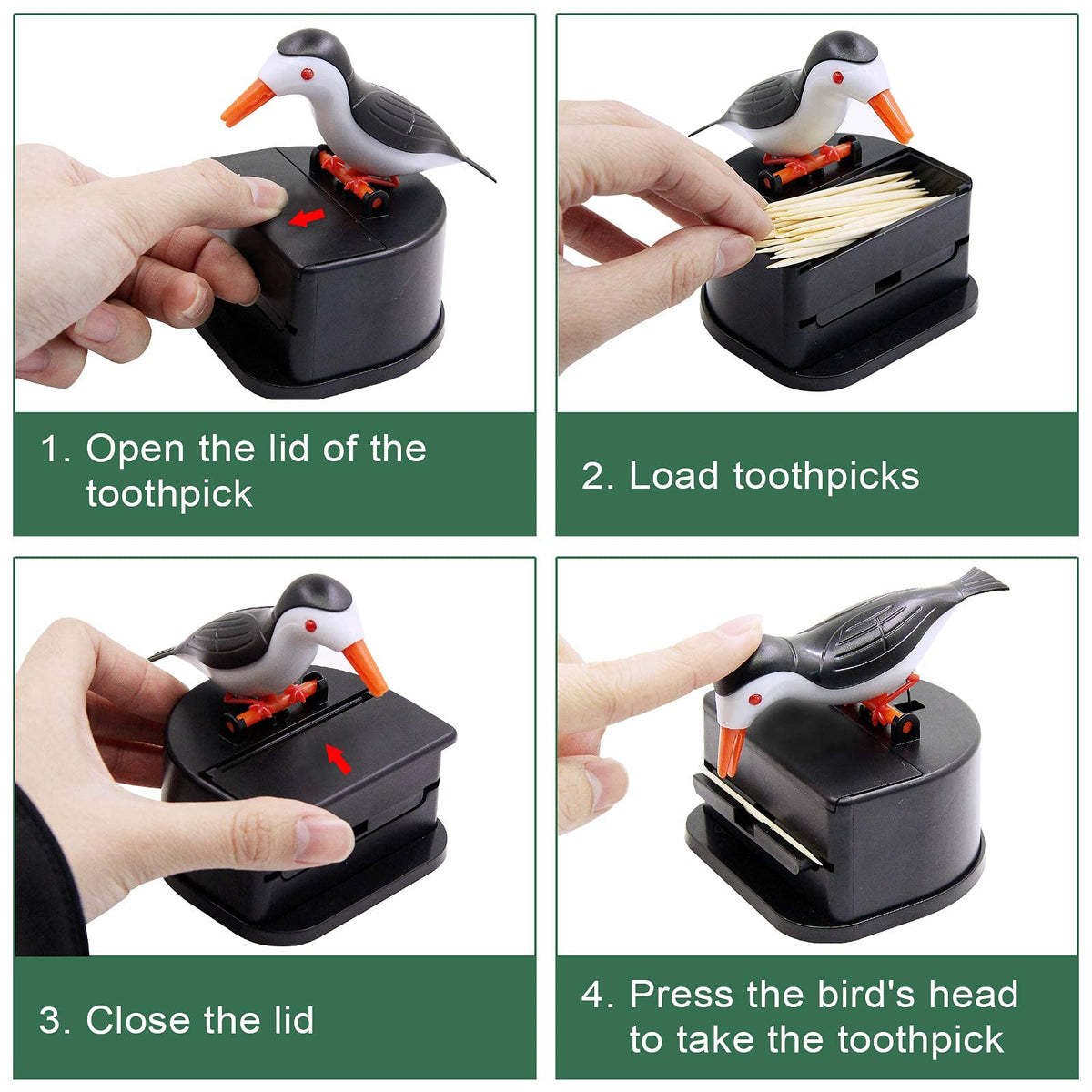 1. Open the lid of the toothpick

2. Load toothpicks

3. Close the lid

4. Press the bird's head to take the toothpick