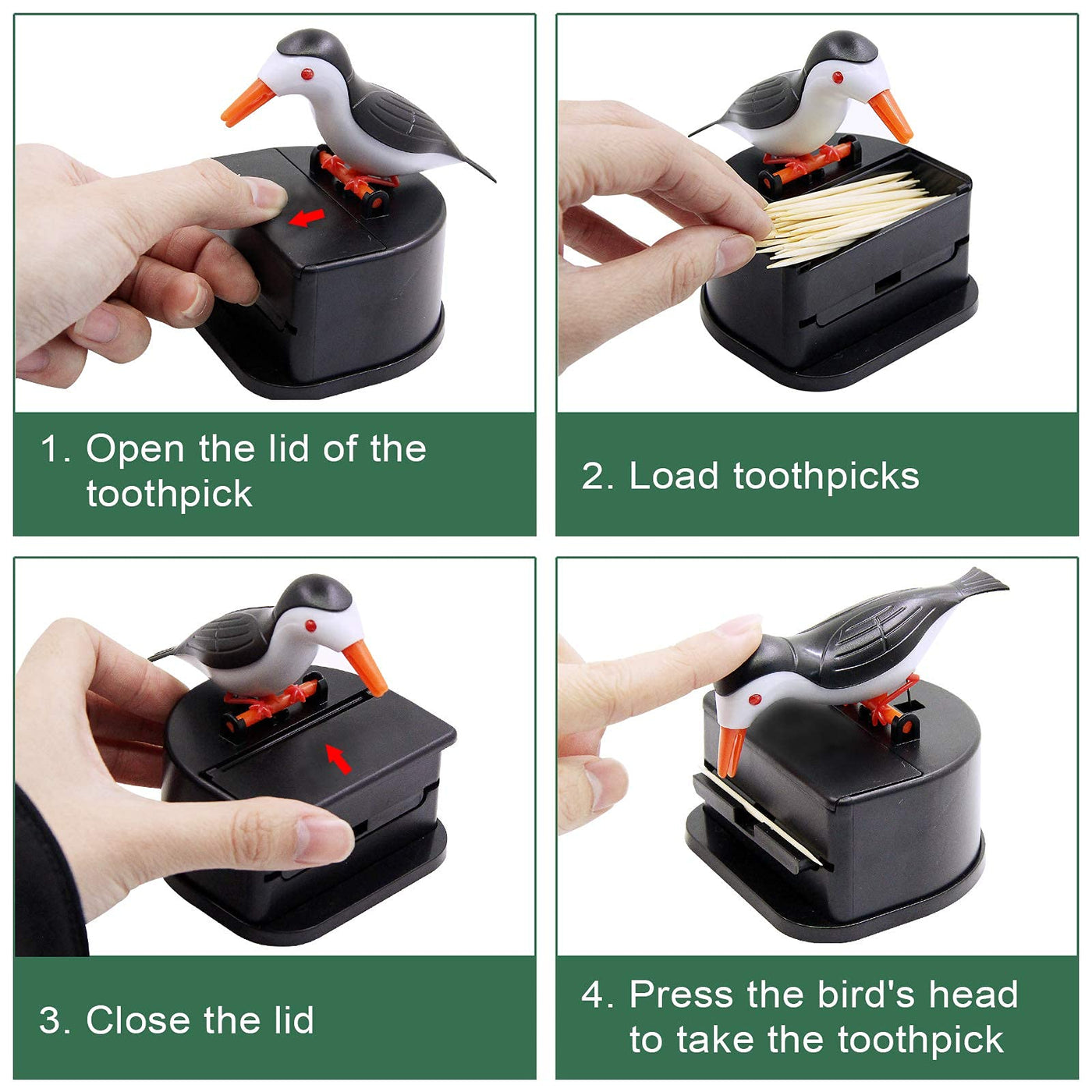 1. Open the lid of the toothpick

2. Load toothpicks

3. Close the lid

4. Press the bird's head to take the toothpick