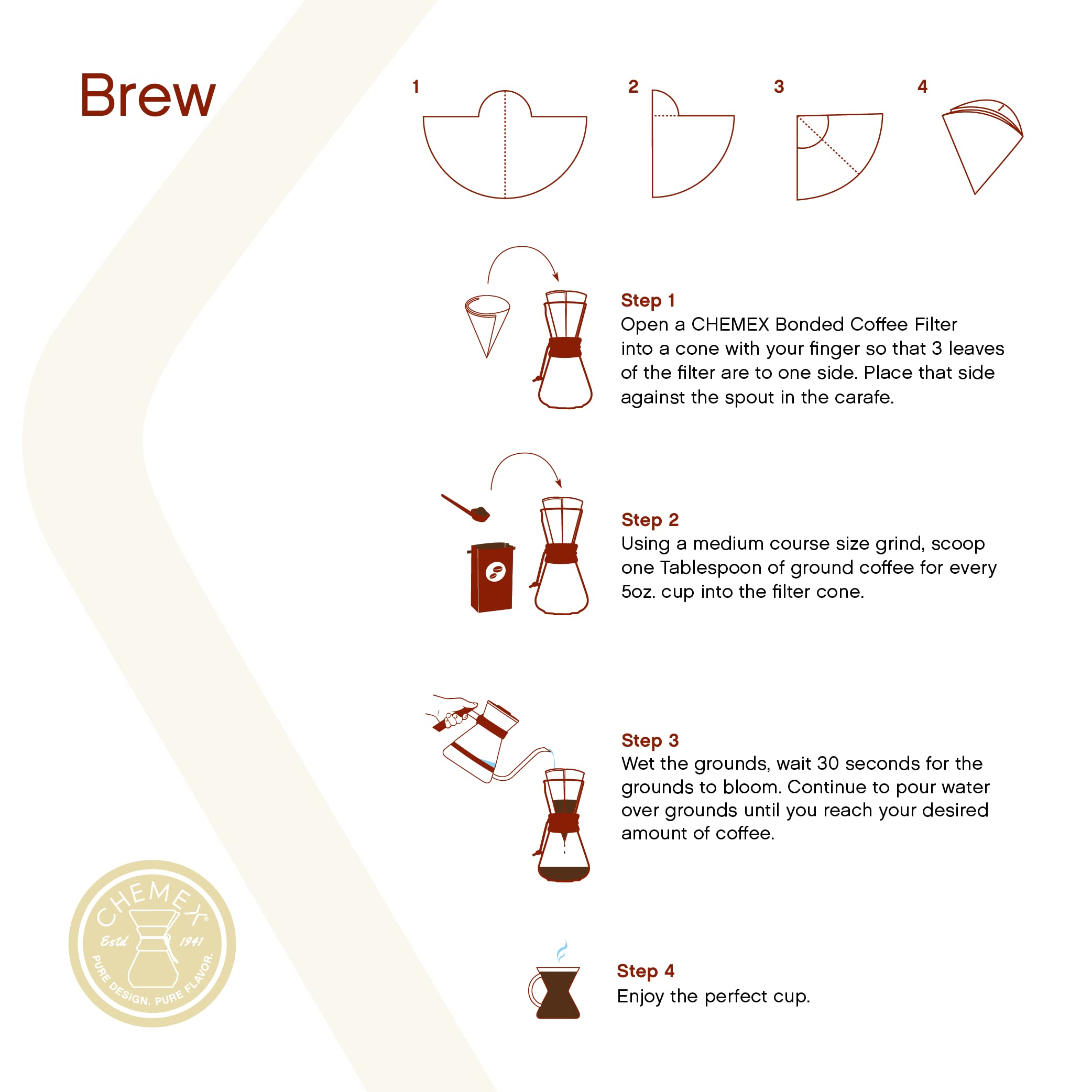 Brew

1

2

3

4

Step 1
Open a CHEMEX Bonded Coffee Filter into a cone with your finger so that 3 leaves of the filter are to one side. Place that side against the spout in the carafe.

Step 2
Using a medium course size grind, scoop one Tablespoon of ground coffee for every 5oz. cup into the filter cone.

Step 3
Wet the grounds, wait 30 seconds for the grounds to bloom. Continue to pour water over grounds until you reach your desired amount of coffee.

Step 4
Enjoy the perfect cup.

CHEMEX®
Estd 1941
PURE DESIGN. PURE FLAVOR.