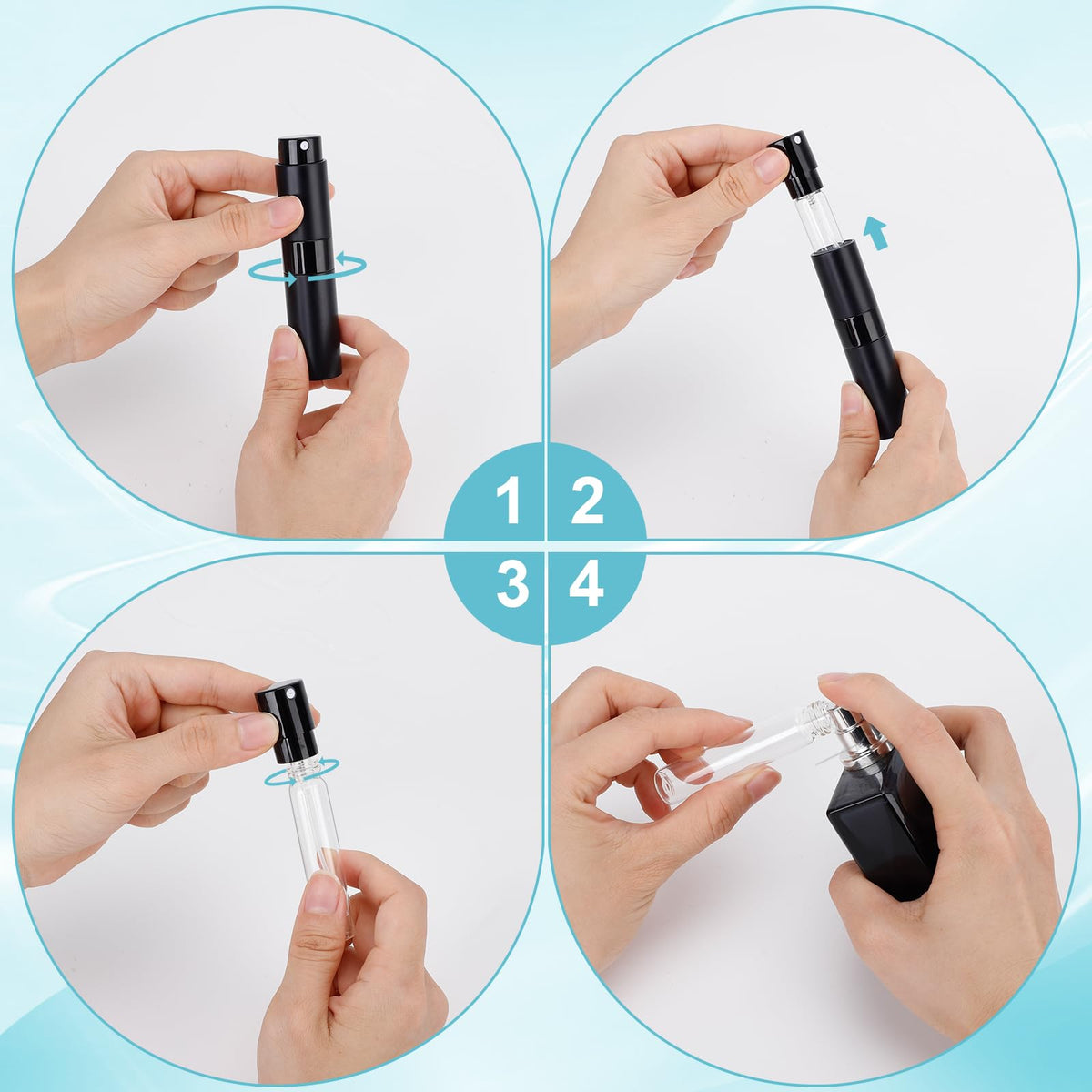 1 2
3 4