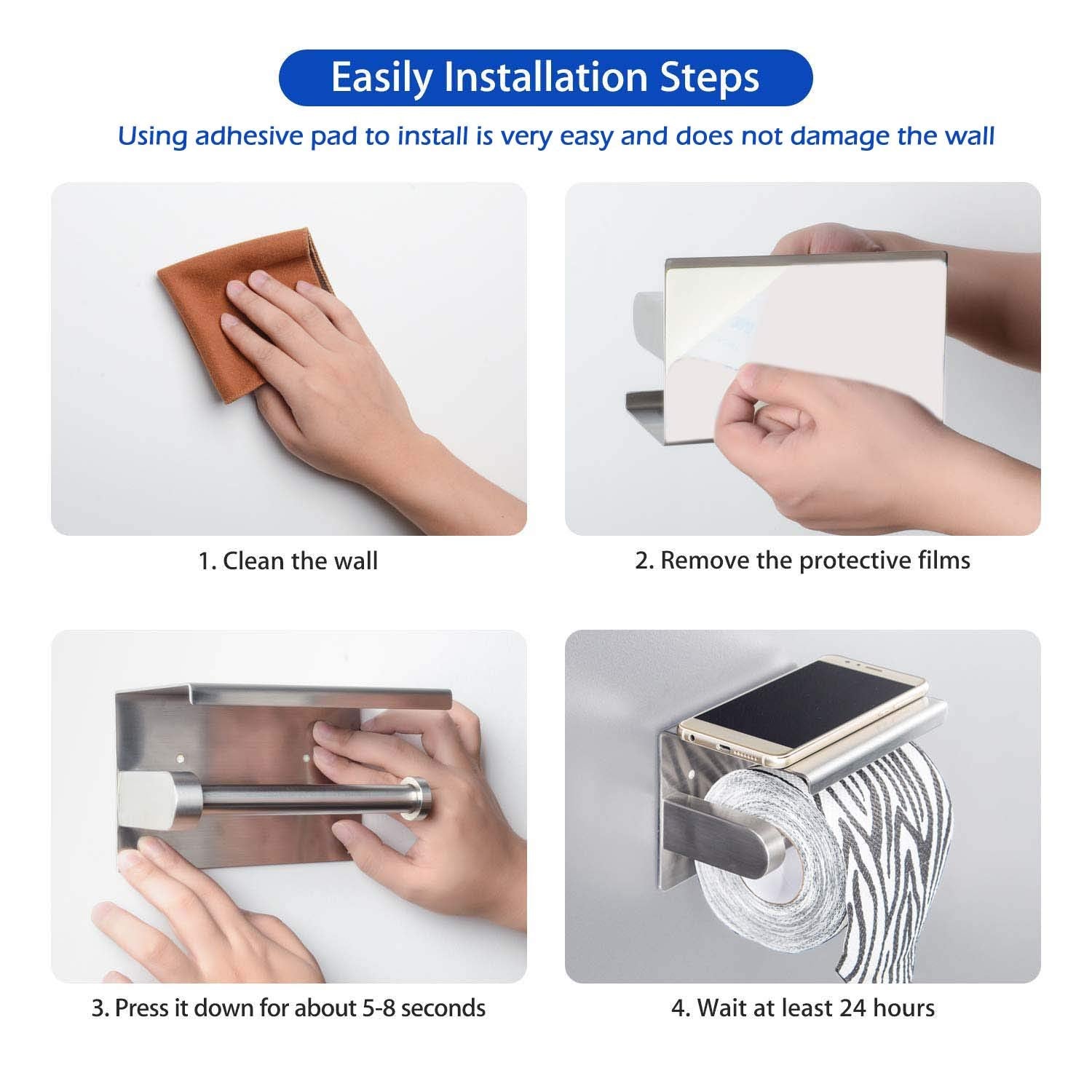 Easily Installation Steps

Using adhesive pad to install is very easy and does not damage the wall

1. Clean the wall

2. Remove the protective films

3. Press it down for about 5-8 seconds

4. Wait at least 24 hours