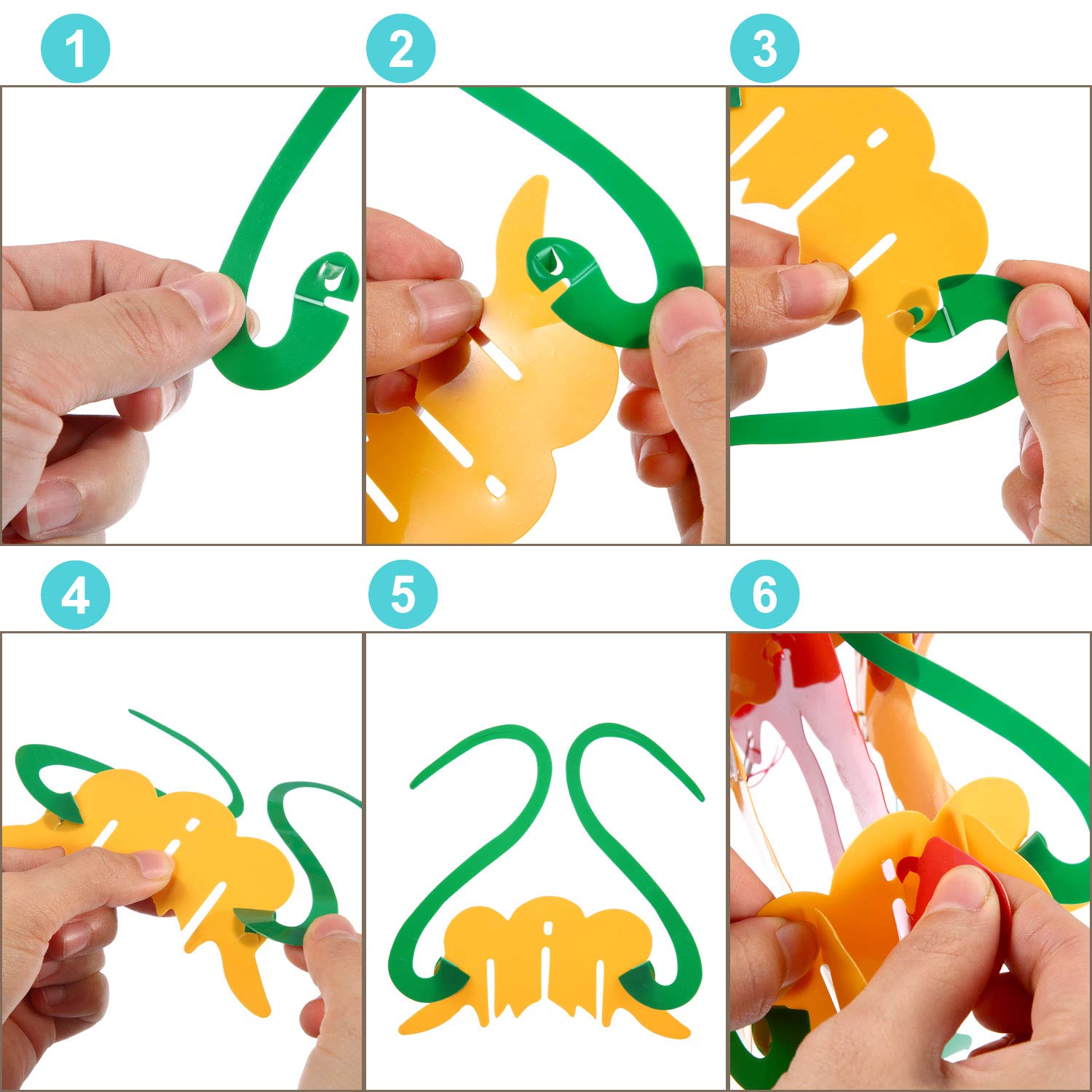 1

2

3

4

5

6