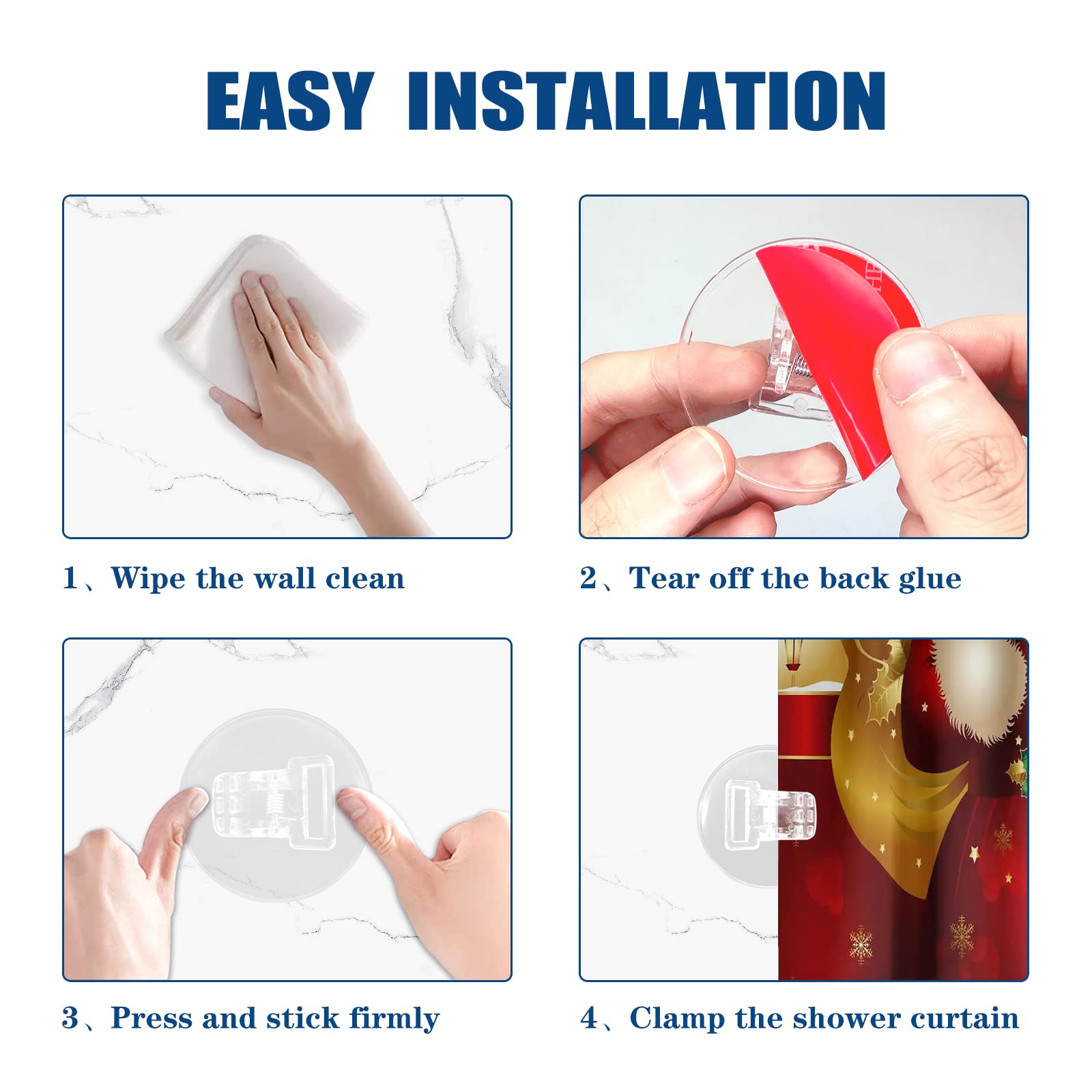 EASY INSTALLATION

1、Wipe the wall clean

2、Tear off the back glue

3、Press and stick firmly

4、Clamp the shower curtain