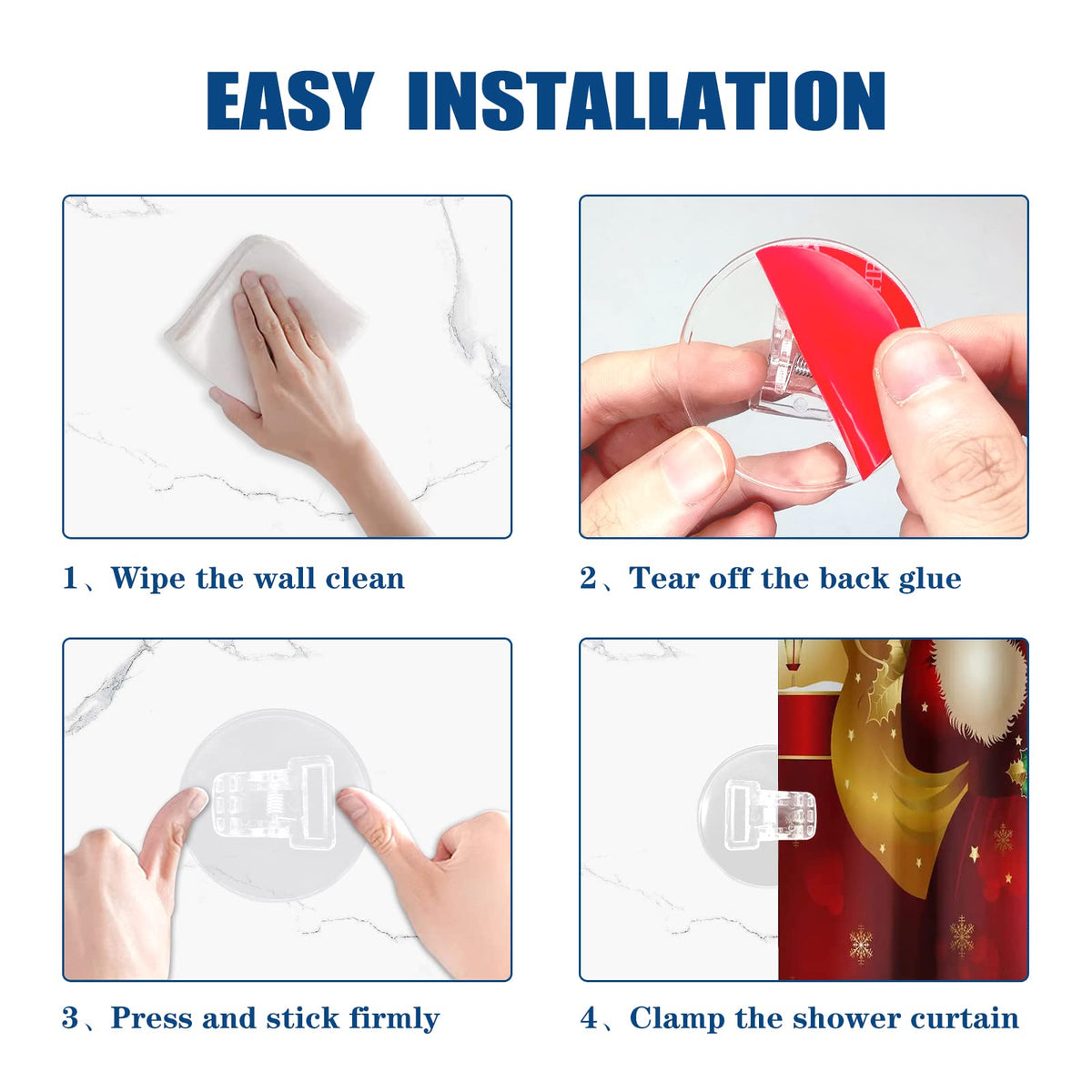 EASY INSTALLATION

1、Wipe the wall clean

2、Tear off the back glue

3、Press and stick firmly

4、Clamp the shower curtain