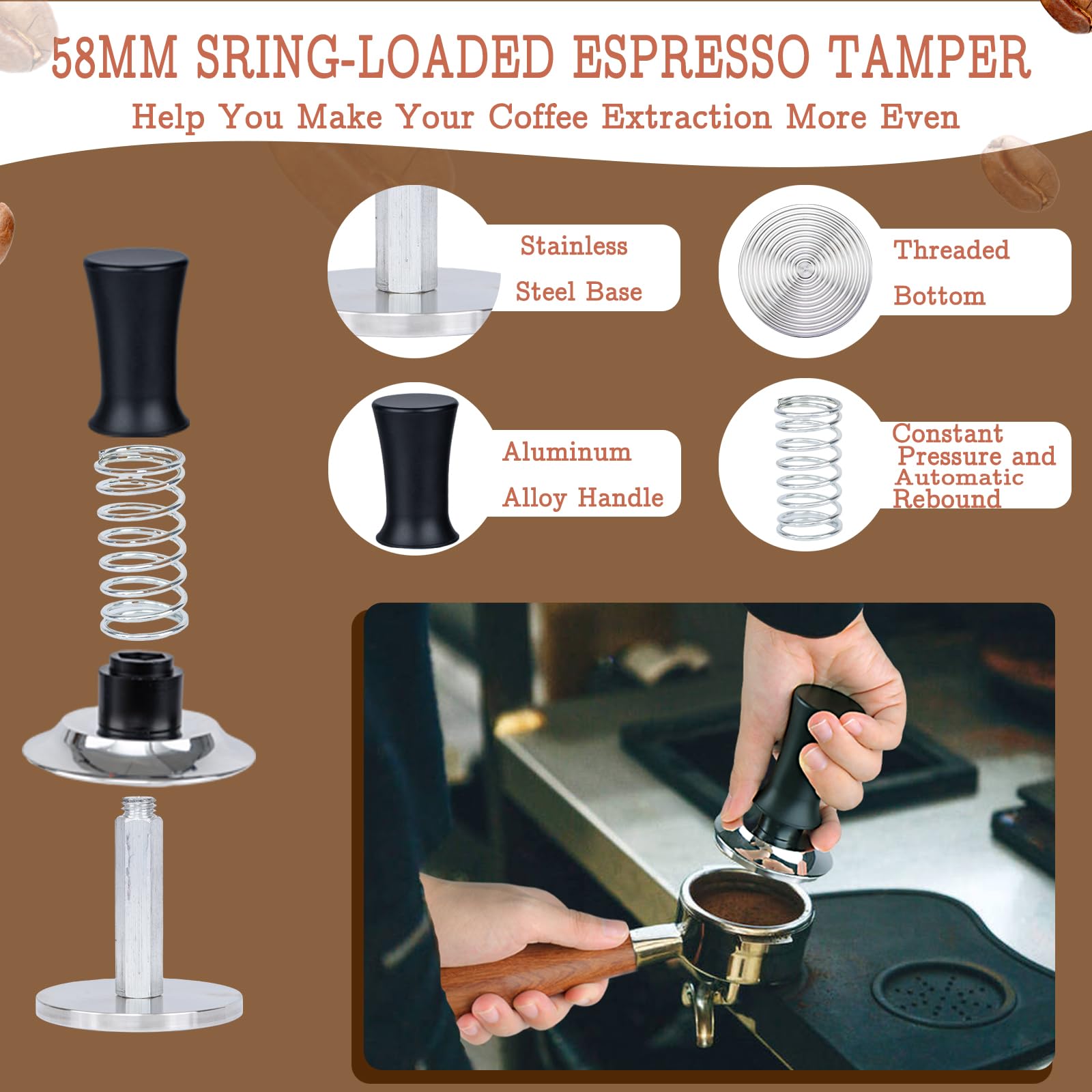 58MM SRING-LOADED ESPRESSO TAMPER

Help You Make Your Coffee Extraction More Even

Stainless Steel Base

Threaded Bottom

Aluminum Alloy Handle

Constant Pressure and Automatic Rebound