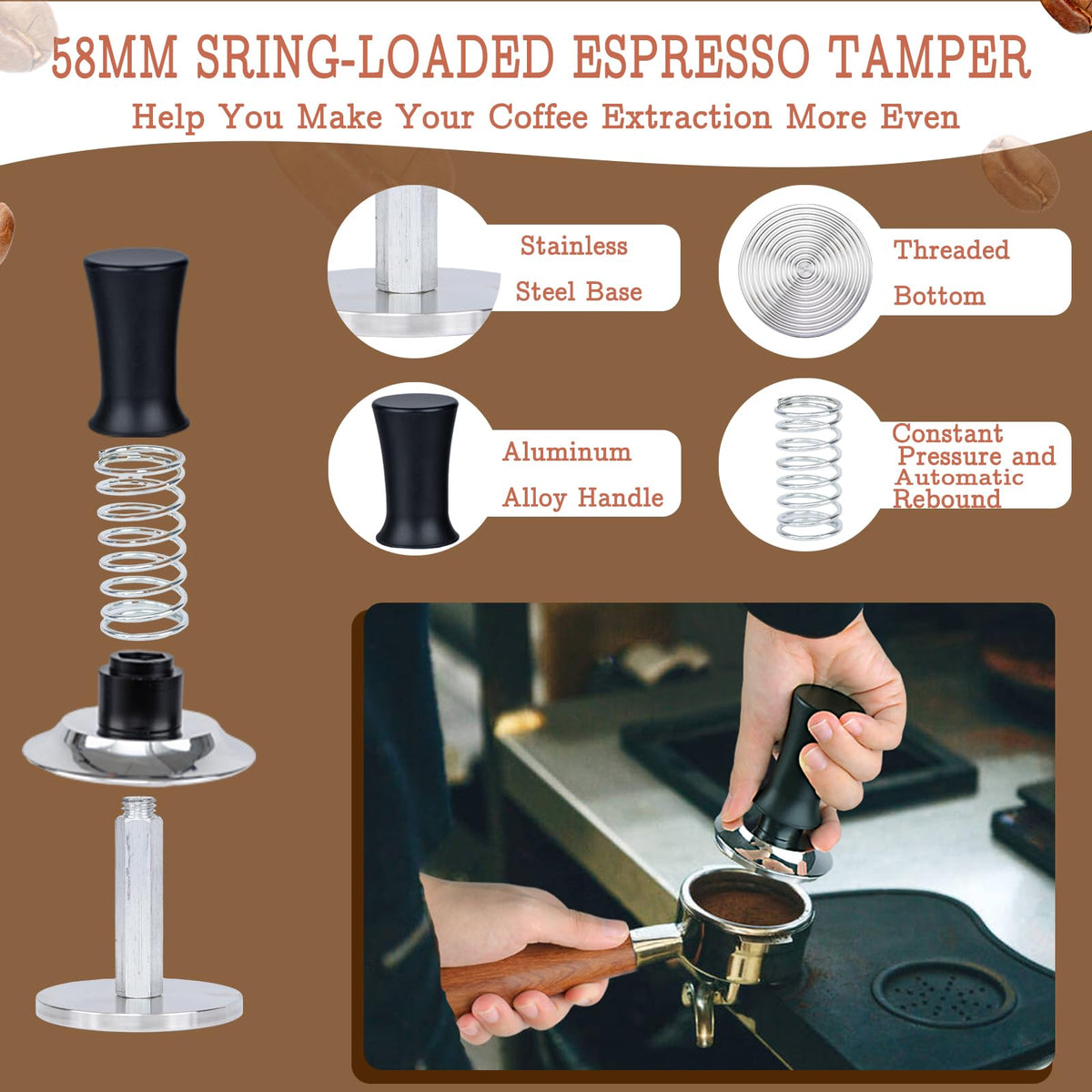 58MM SRING-LOADED ESPRESSO TAMPER

Help You Make Your Coffee Extraction More Even

Stainless Steel Base

Threaded Bottom

Aluminum Alloy Handle

Constant Pressure and Automatic Rebound