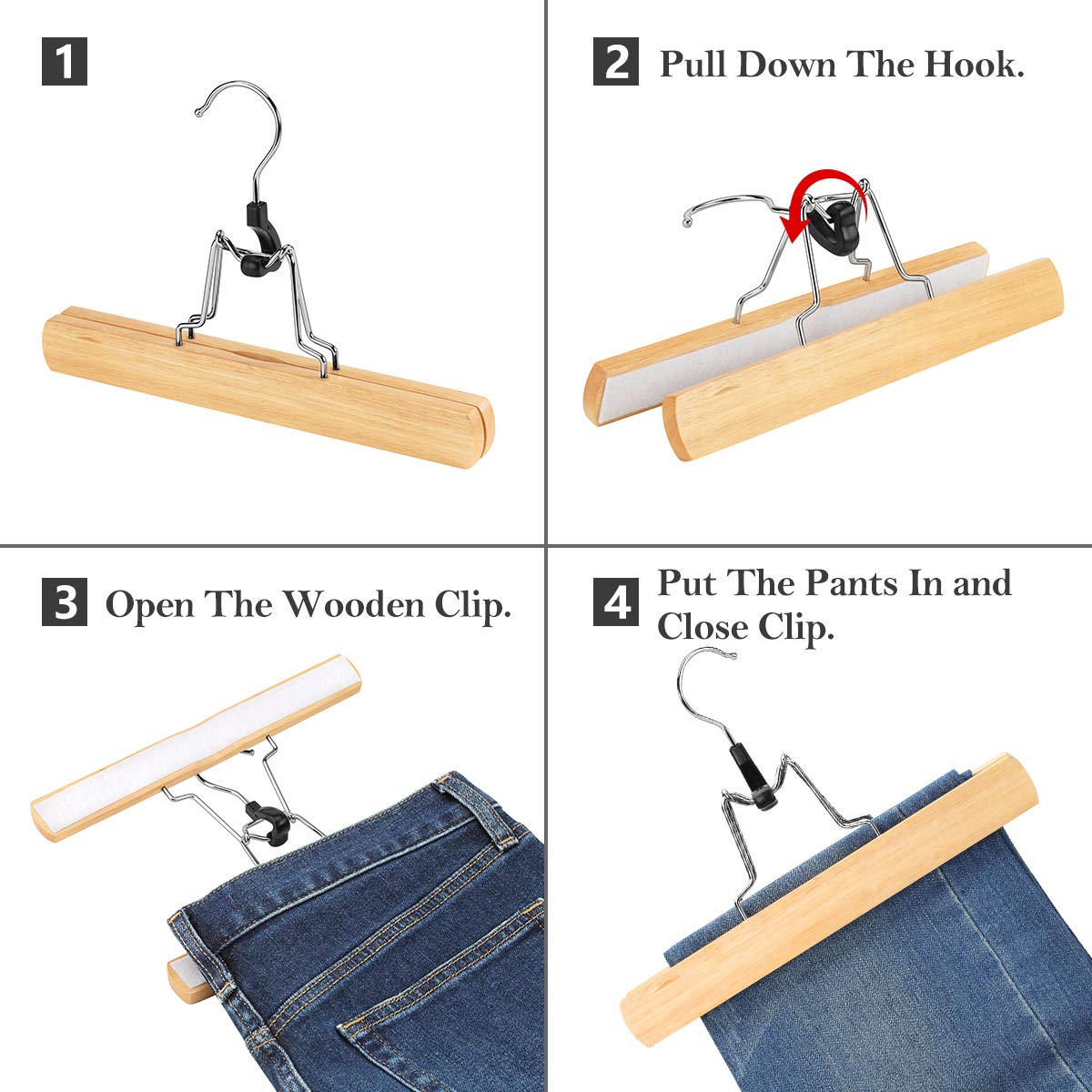 1

2 Pull Down The Hook.

3 Open The Wooden Clip.

4 Put The Pants In and Close Clip.