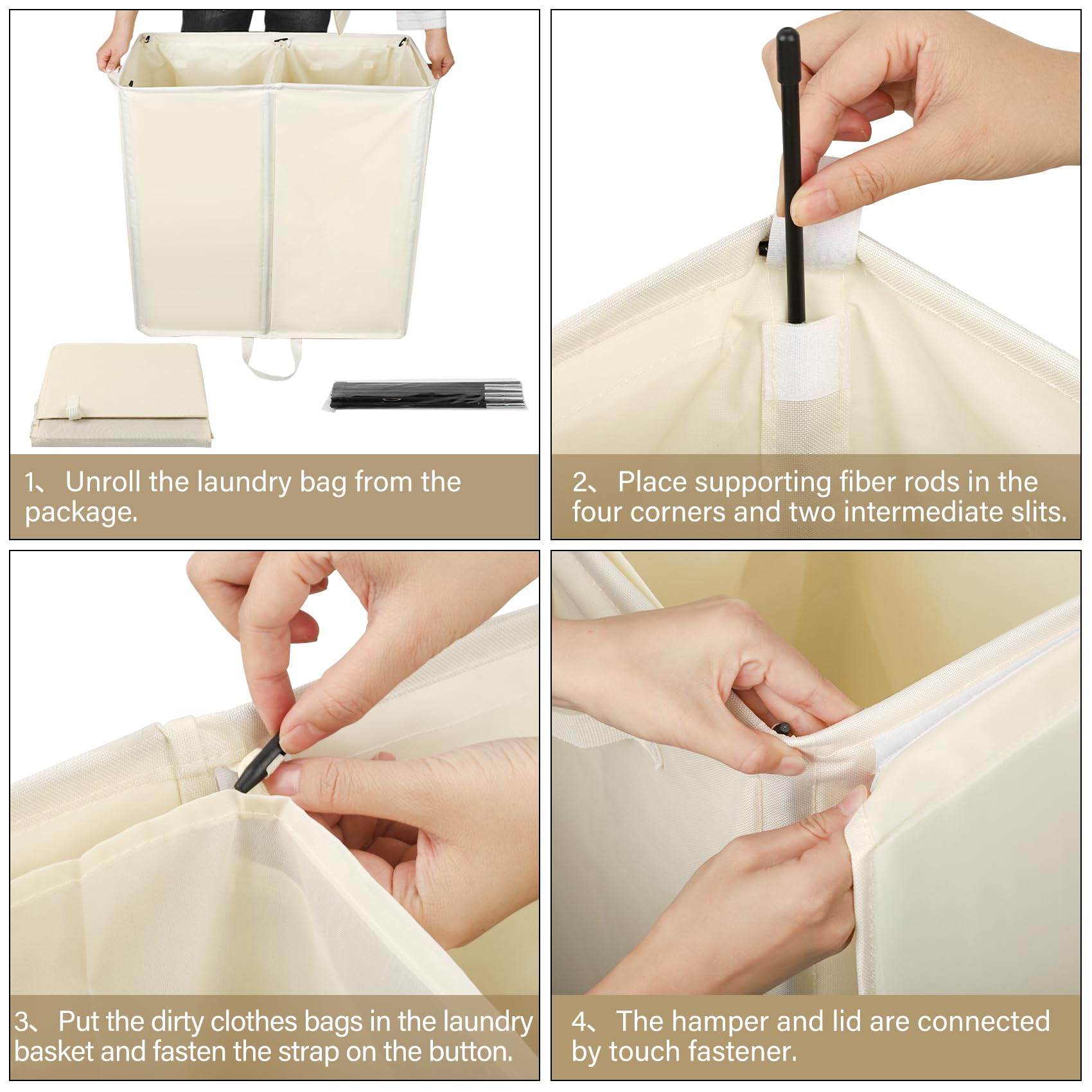 1、 Unroll the laundry bag from the package.

2、 Place supporting fiber rods in the four corners and two intermediate slits.

3、 Put the dirty clothes bags in the laundry basket and fasten the strap on the button.

4、 The hamper and lid are connected by touch fastener.