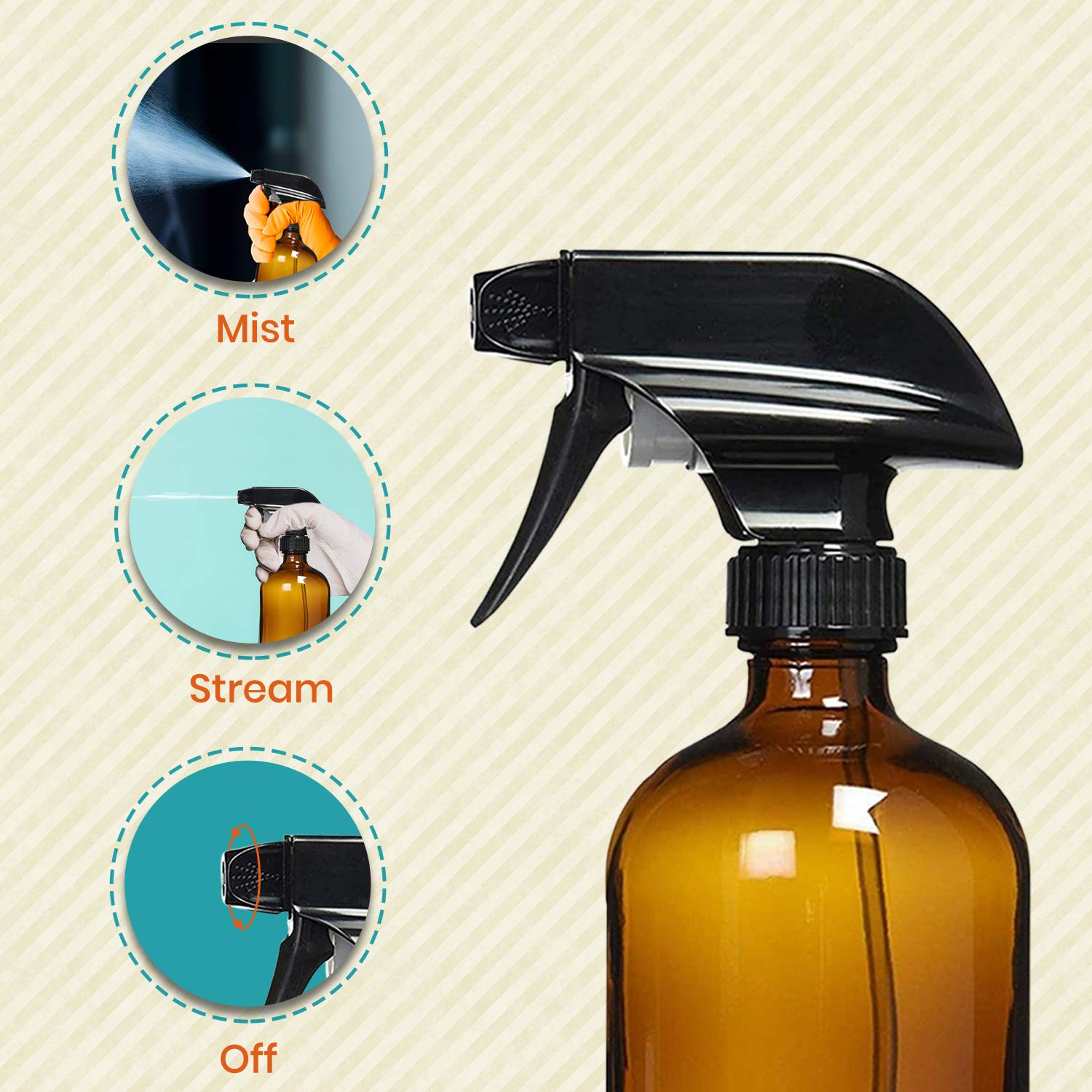 Mist

Stream

Off