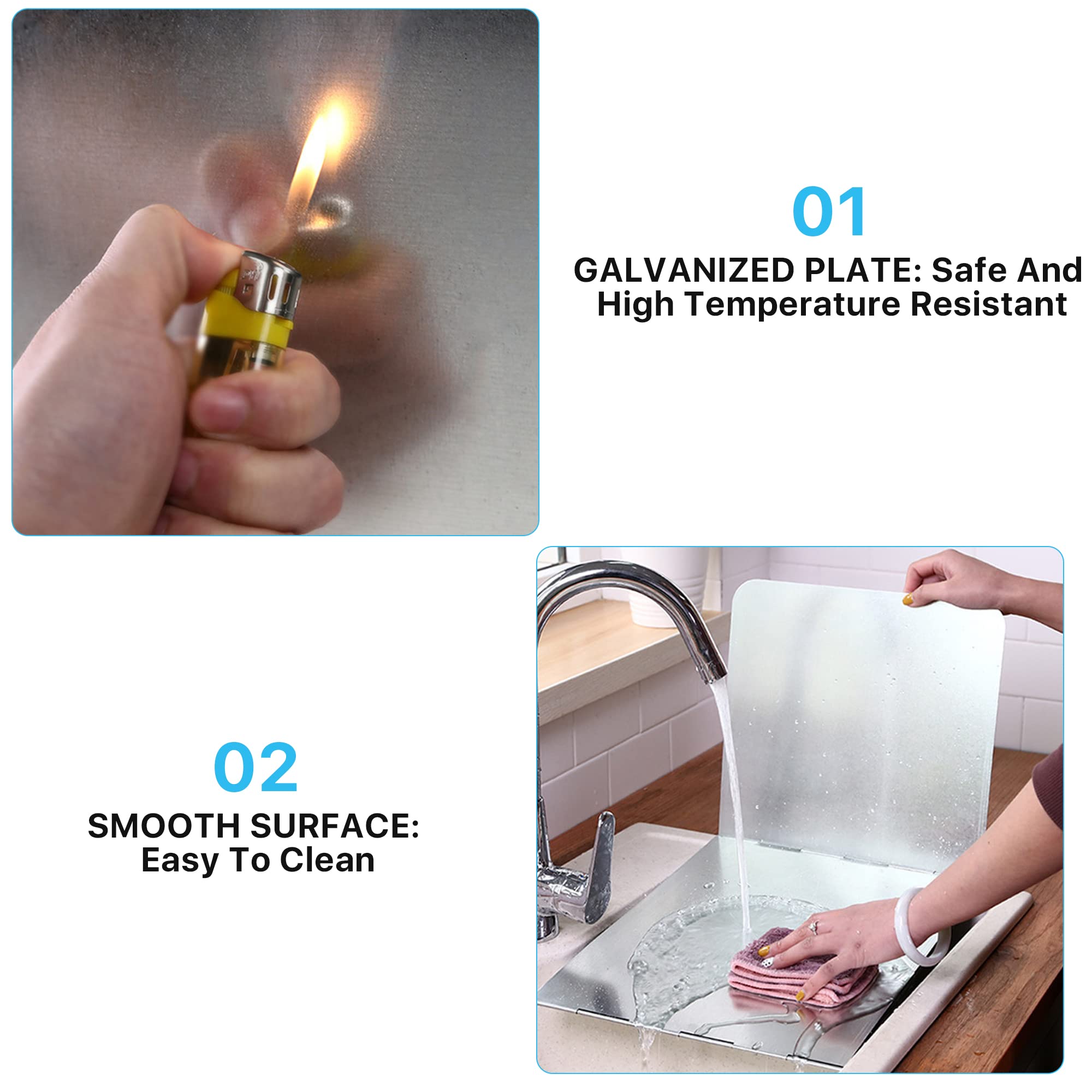 01
GALVANIZED PLATE: Safe And High Temperature Resistant

02
SMOOTH SURFACE: Easy To Clean