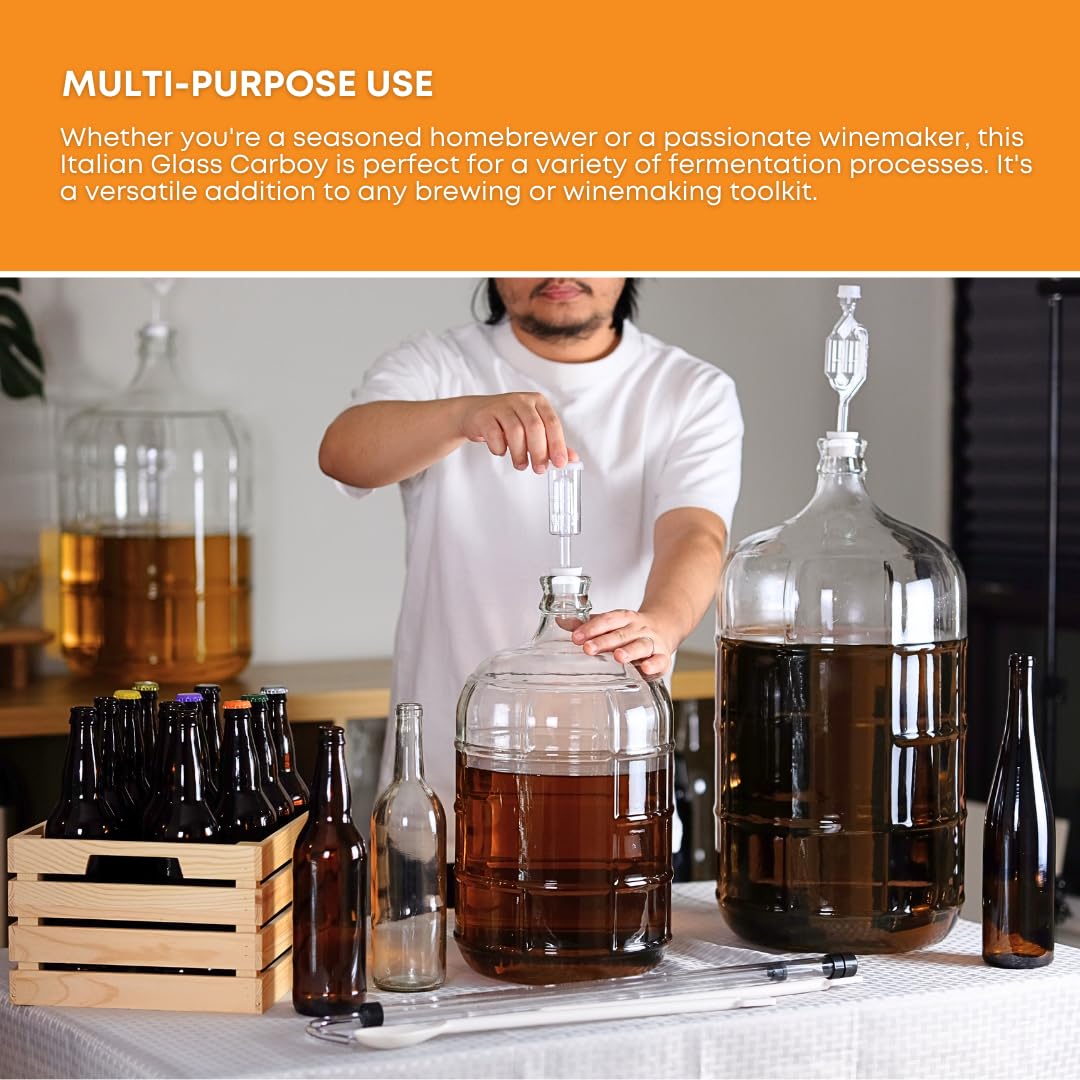 MULTI-PURPOSE USE

Whether you're a seasoned homebrewer or a passionate winemaker, this Italian Glass Carboy is perfect for a variety of fermentation processes. It's a versatile addition to any brewing or winemaking toolkit.