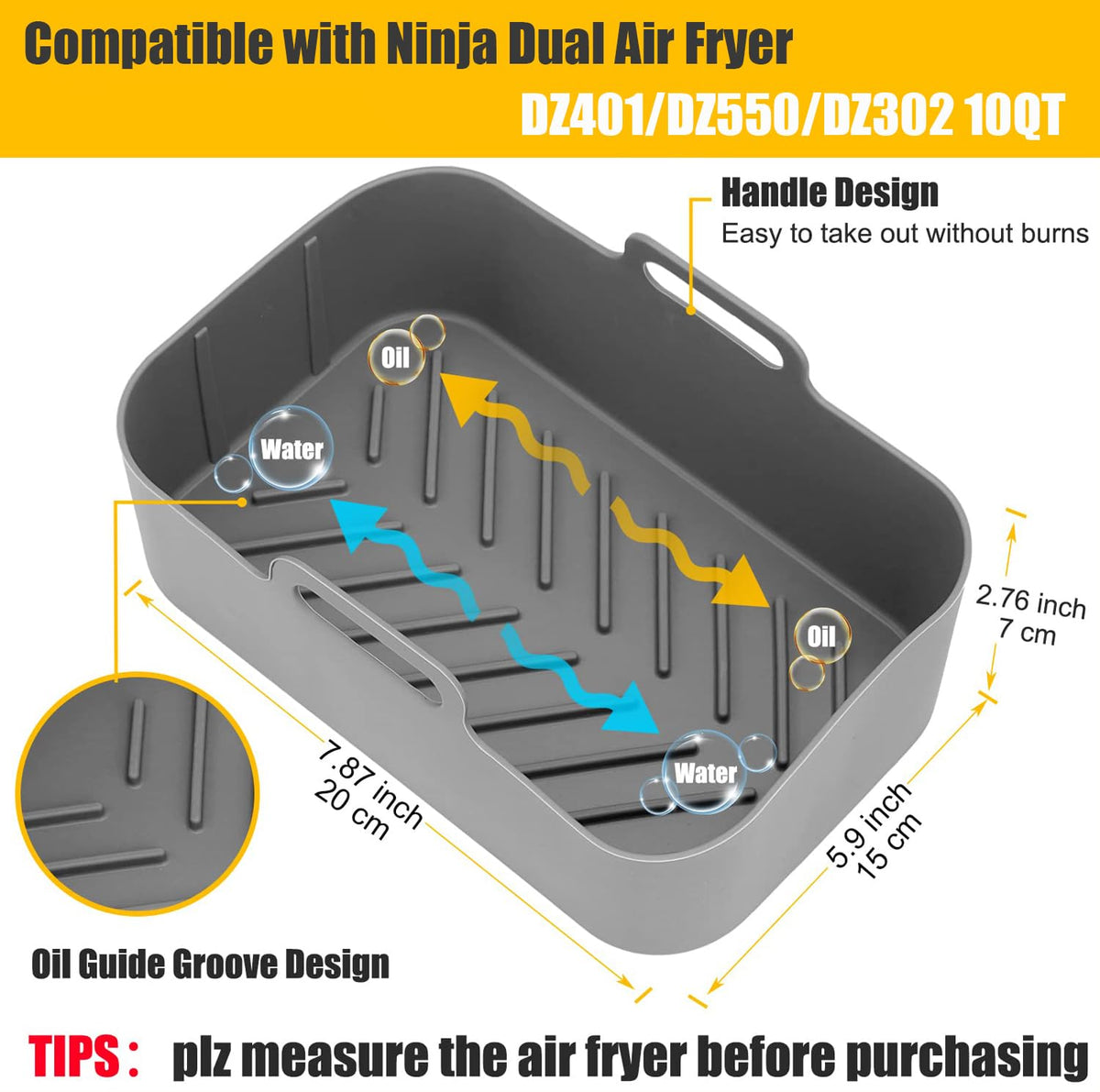 Compatible with Ninja Dual Air Fryer

DZ401/DZ550/DZ302 10QT

Handle Design
Easy to take out without burns

Oil

Water

Oil

Water

2.76 inch
7 cm

7.87 inch
20 cm

5.9 inch
15 cm

Oil Guide Groove Design

TIPS : plz measure the air fryer before purchasing