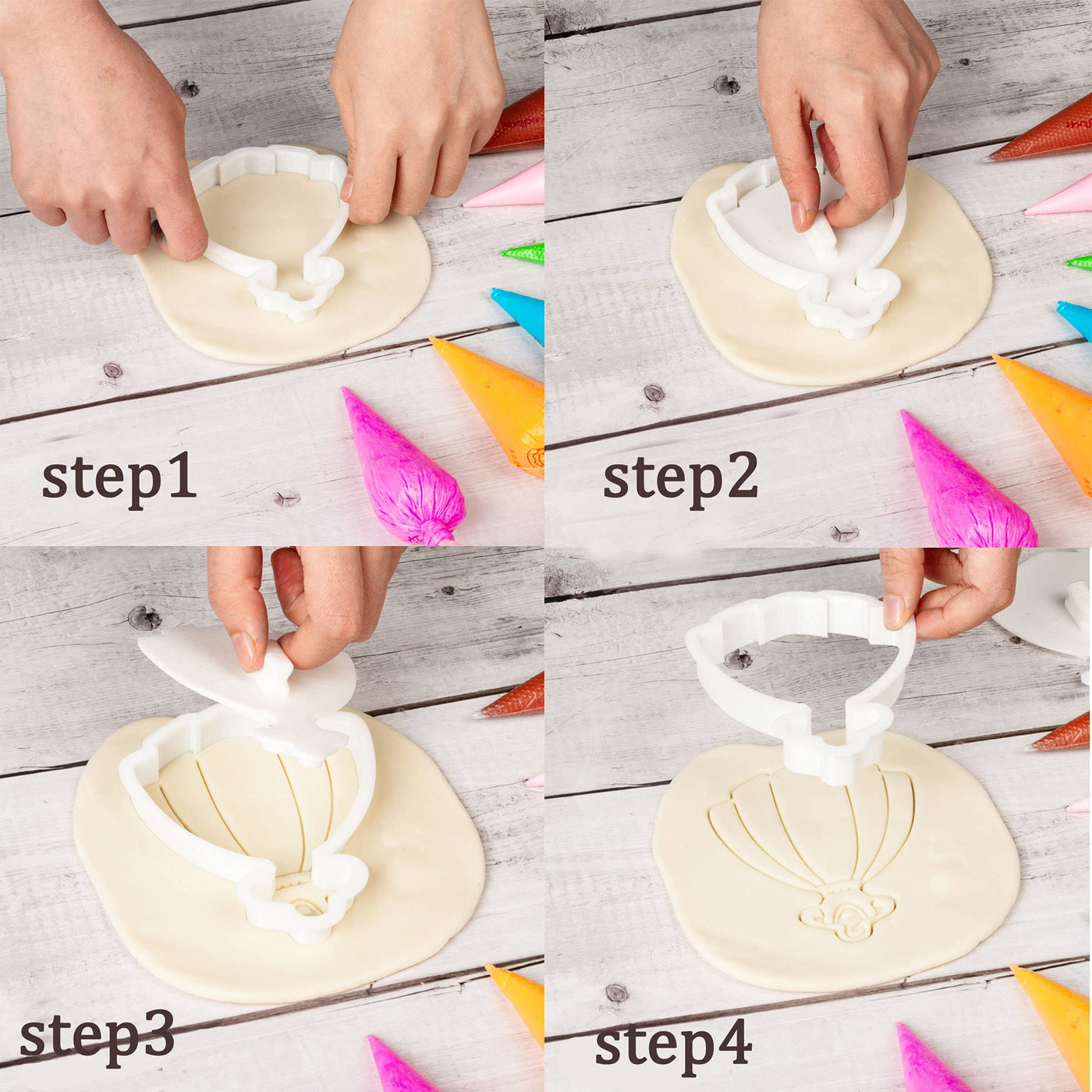 step1

step2

step3

step4