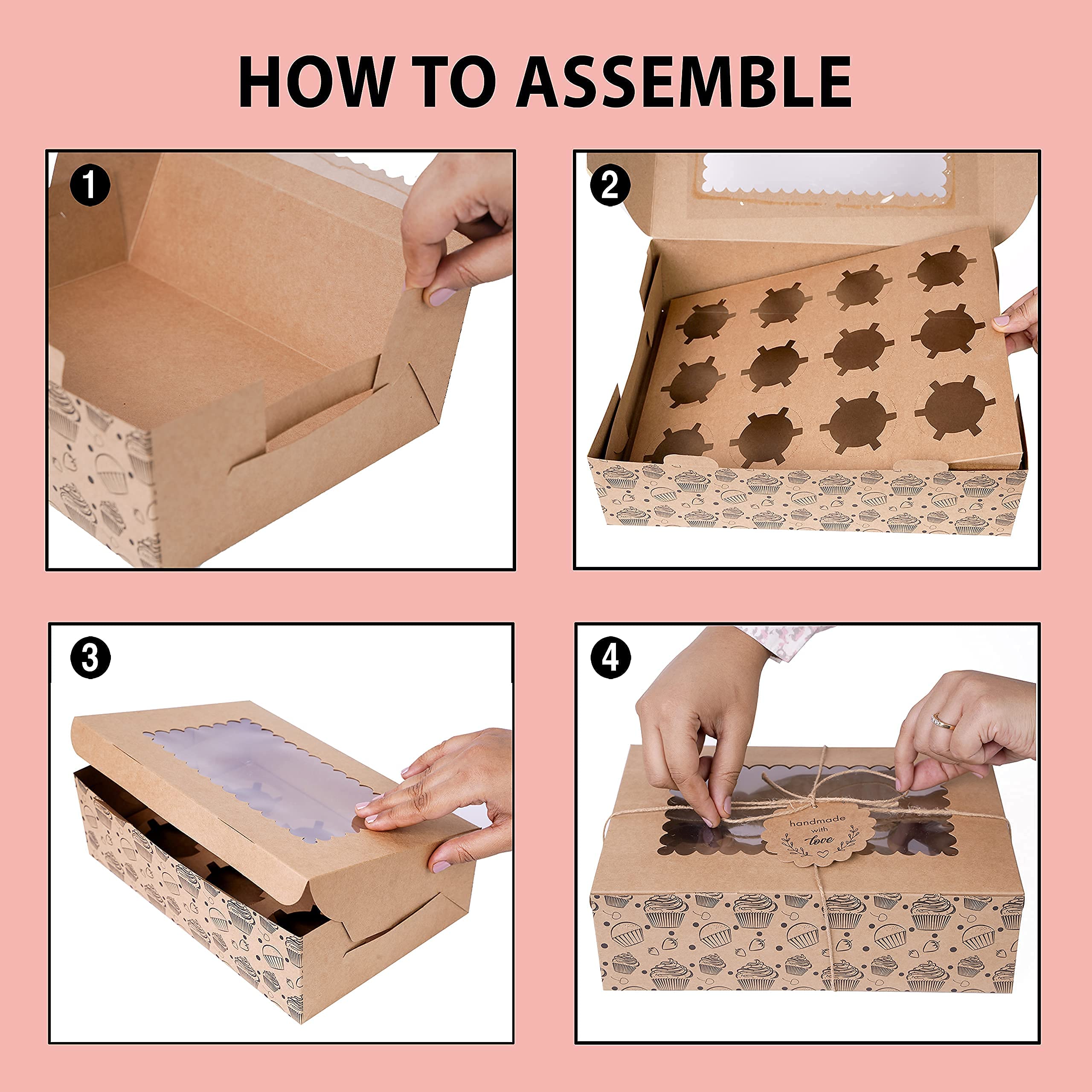 HOW TO ASSEMBLE

1

2

3

4

handmade with love