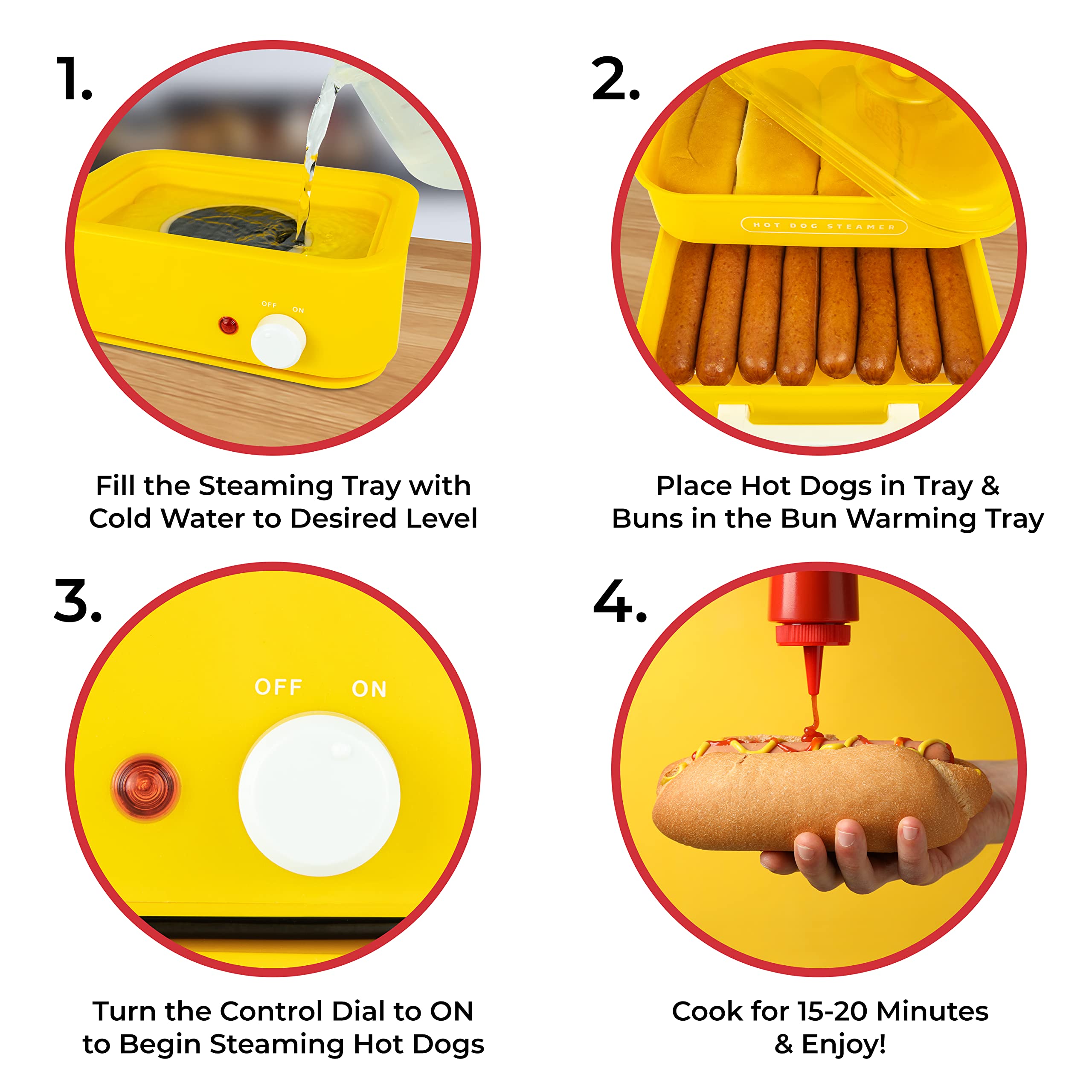 1.

OFF ON

Fill the Steaming Tray with Cold Water to Desired Level

2.

HOT DOG STEAMER

Place Hot Dogs in Tray & Buns in the Bun Warming Tray

3.

OFF ON

Turn the Control Dial to ON to Begin Steaming Hot Dogs

4.

Cook for 15-20 Minutes & Enjoy!