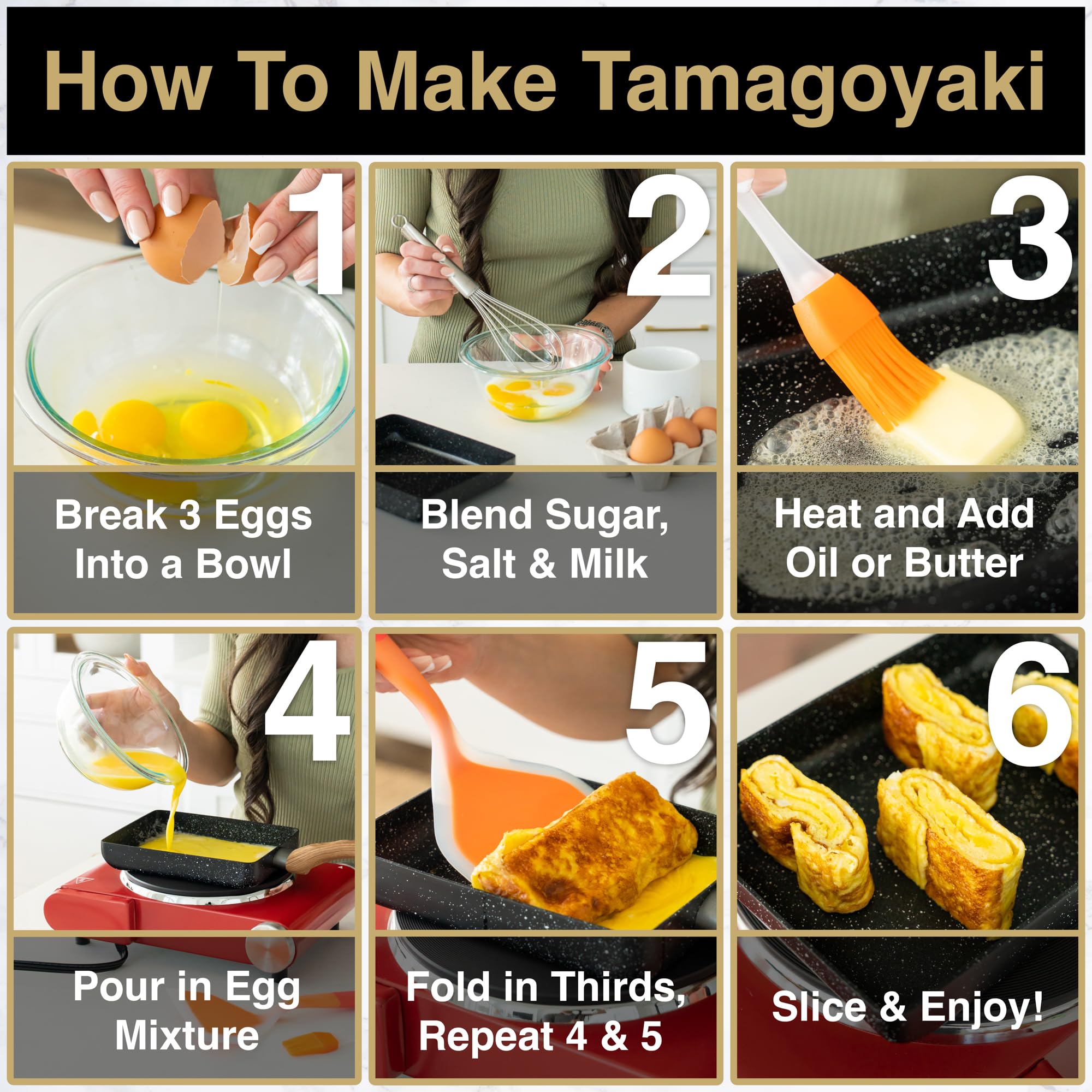 How To Make Tamagoyaki

1

Break 3 Eggs Into a Bowl

2

Blend Sugar, Salt & Milk

3

Heat and Add Oil or Butter

4

Pour in Egg Mixture

5

Fold in Thirds, Repeat 4 & 5

6

Slice & Enjoy!