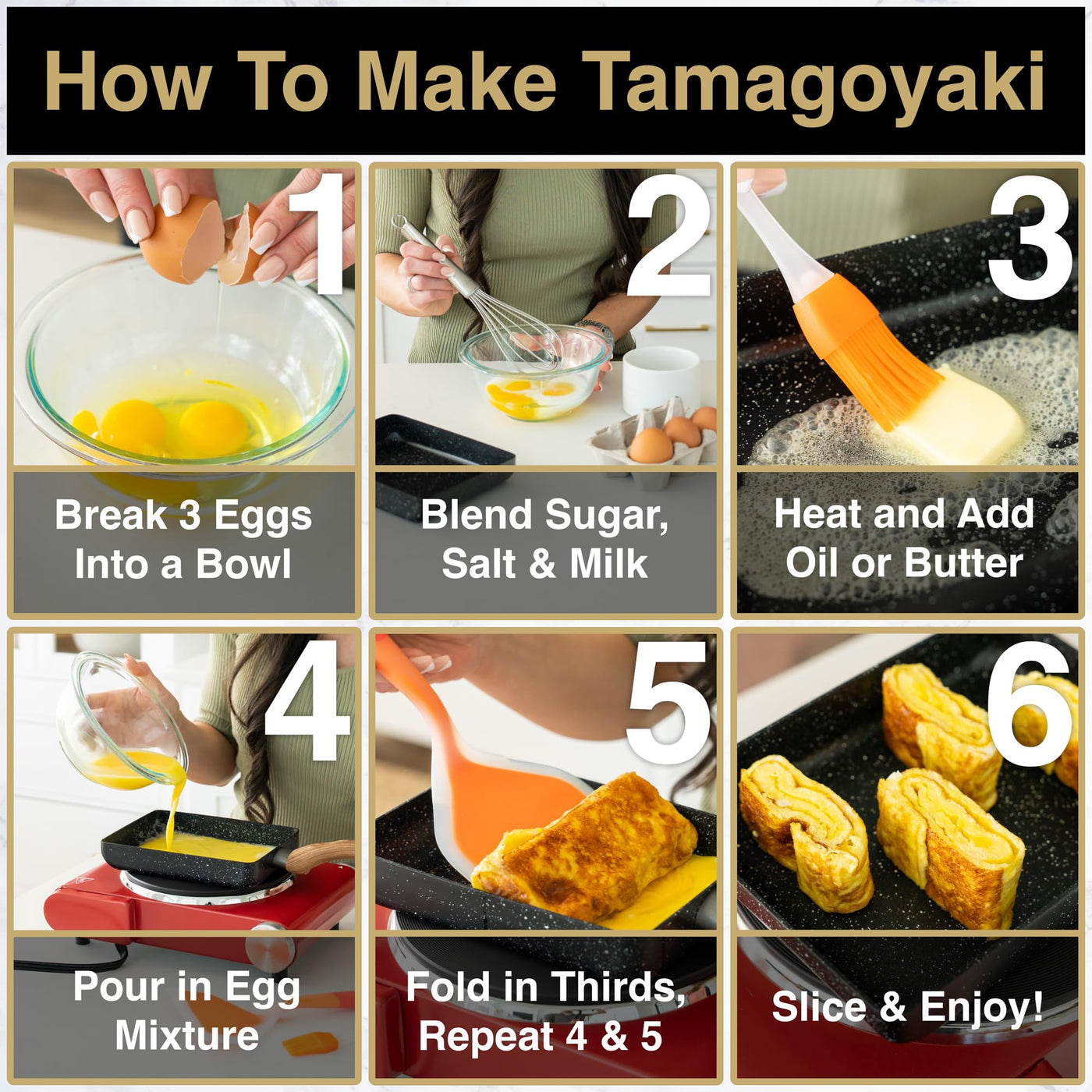 How To Make Tamagoyaki

1
Break 3 Eggs Into a Bowl

2
Blend Sugar, Salt & Milk

3
Heat and Add Oil or Butter

4
Pour in Egg Mixture

5
Fold in Thirds, Repeat 4 & 5

6
Slice & Enjoy!