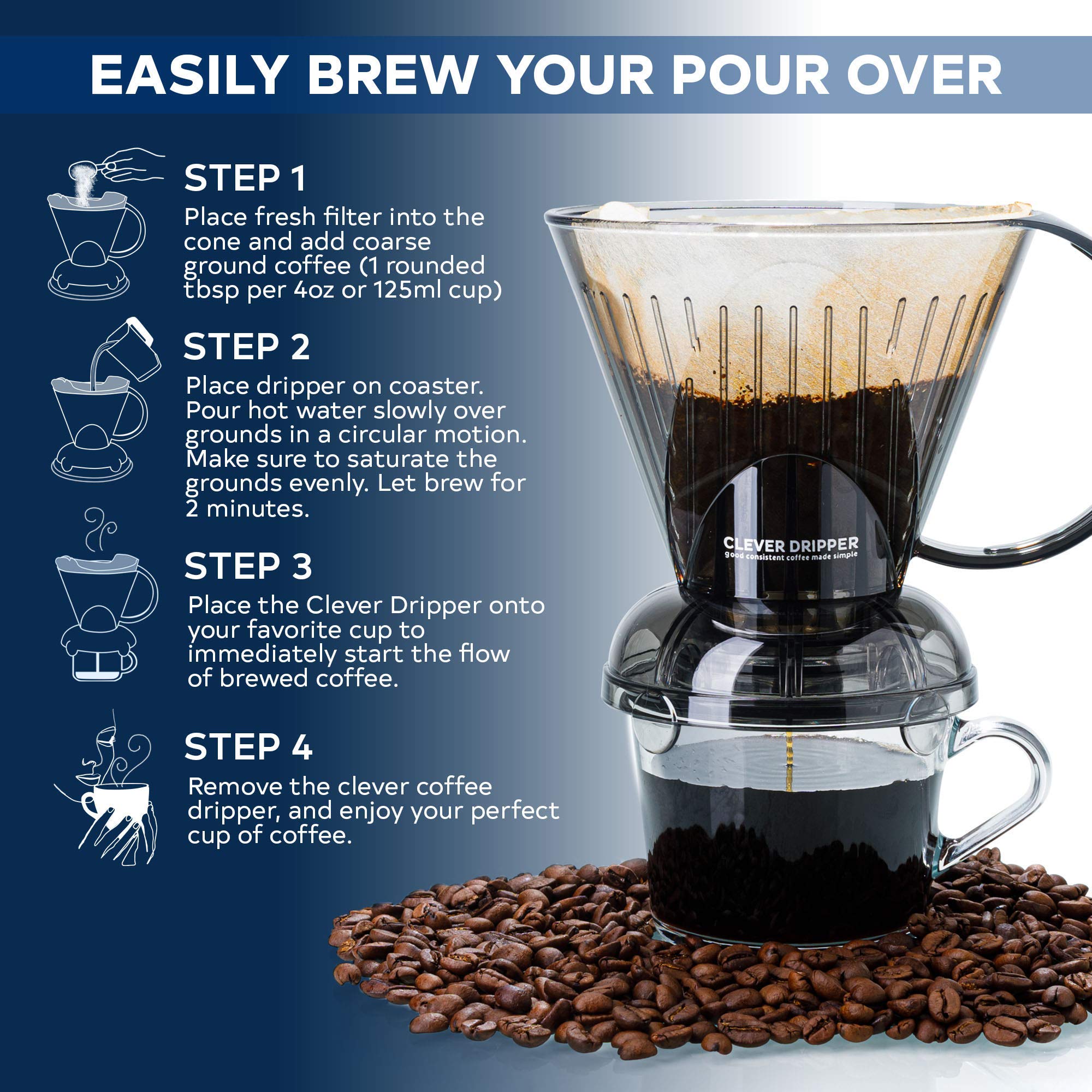 EASILY BREW YOUR POUR OVER

STEP 1
Place fresh filter into the cone and add coarse ground coffee (1 rounded tbsp per 4oz or 125ml cup)

STEP 2
Place dripper on coaster. Pour hot water slowly over grounds in a circular motion. Make sure to saturate the grounds evenly. Let brew for 2 minutes.

STEP 3
Place the Clever Dripper onto your favorite cup to immediately start the flow of brewed coffee.

STEP 4
Remove the clever coffee dripper, and enjoy your perfect cup of coffee.

CLEVER DRIPPER
good consistent coffee made simple