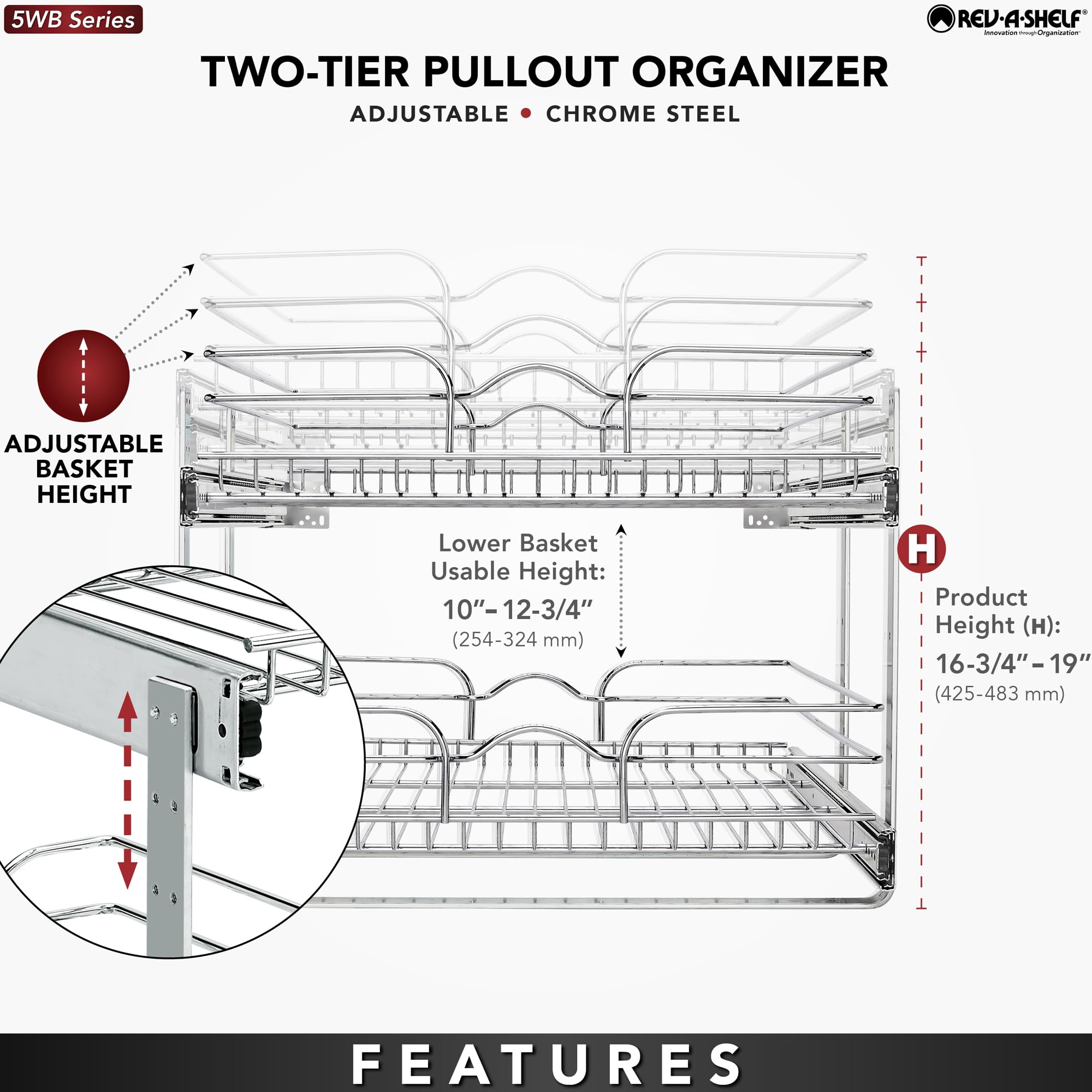 5WB Series

REV-A-SHELF®
Innovation through Organization™

TWO-TIER PULLOUT ORGANIZER

ADJUSTABLE • CHROME STEEL

ADJUSTABLE BASKET HEIGHT

Lower Basket Usable Height:
10"– 12-3/4"
(254-324 mm)

H

Product Height (H):
16-3/4" – 19"
(425-483 mm)

FEATURES