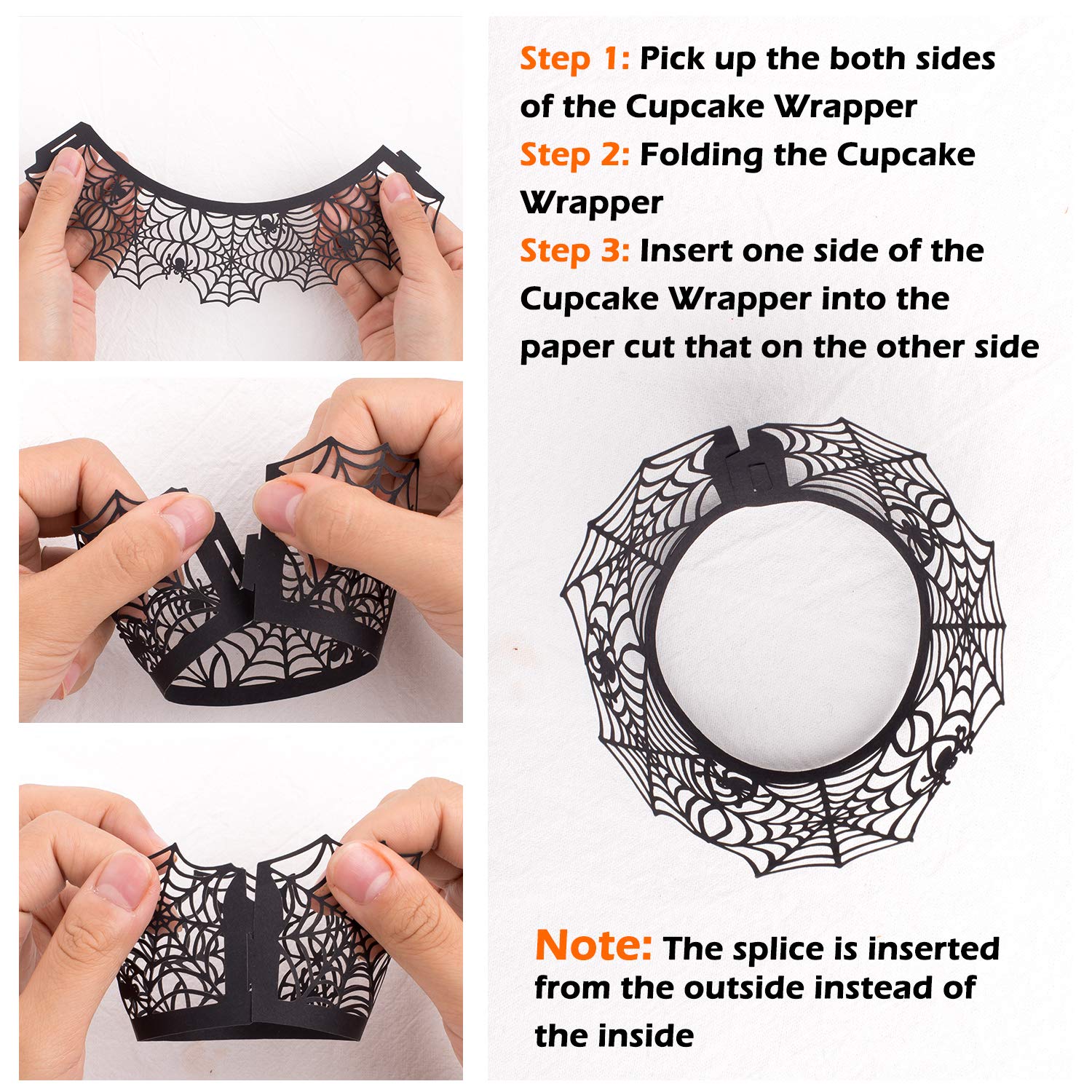 Step 1: Pick up the both sides of the Cupcake Wrapper
Step 2: Folding the Cupcake Wrapper
Step 3: Insert one side of the Cupcake Wrapper into the paper cut that on the other side

Note: The splice is inserted from the outside instead of the inside