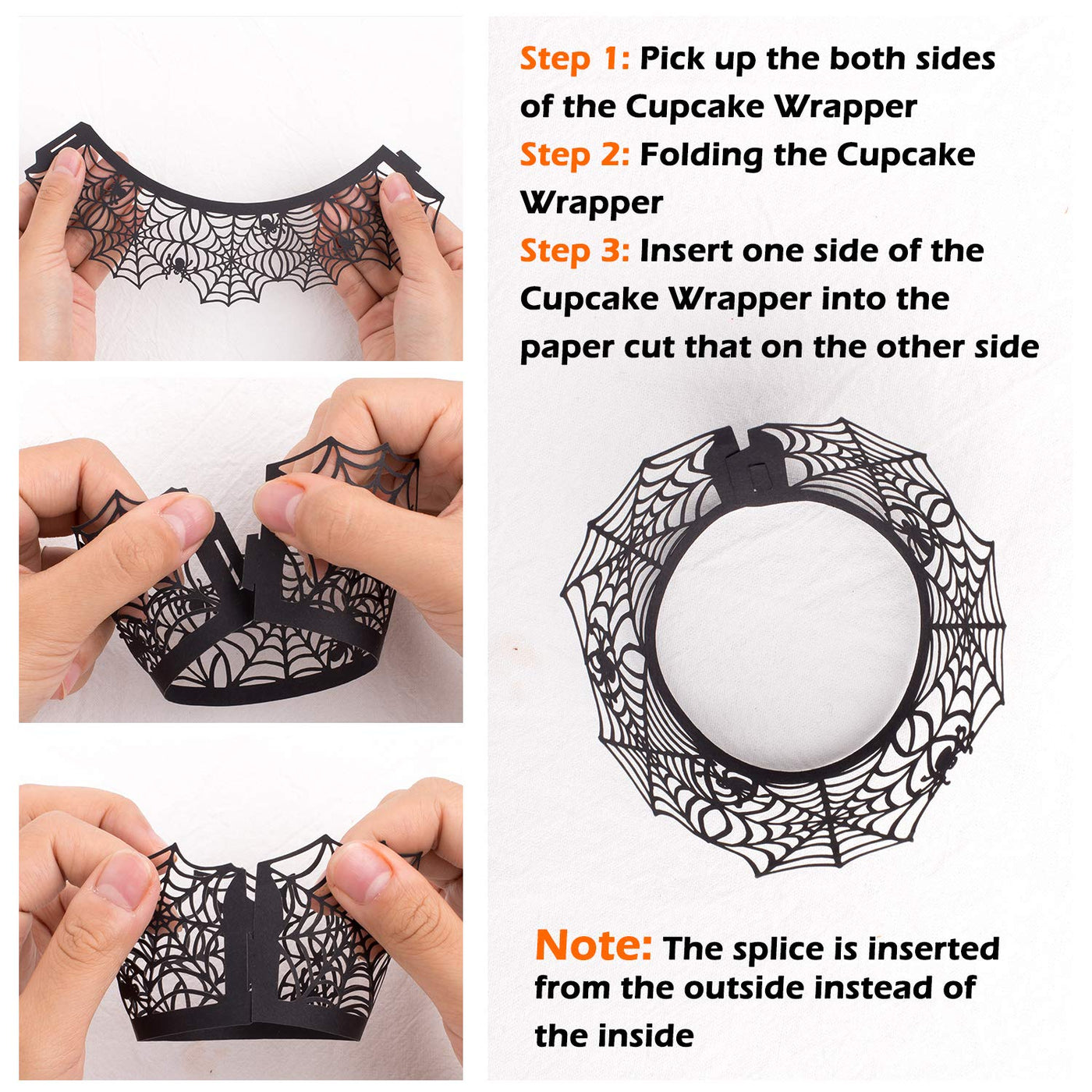 Step 1: Pick up the both sides of the Cupcake Wrapper

Step 2: Folding the Cupcake Wrapper

Step 3: Insert one side of the Cupcake Wrapper into the paper cut that on the other side

Note: The splice is inserted from the outside instead of the inside