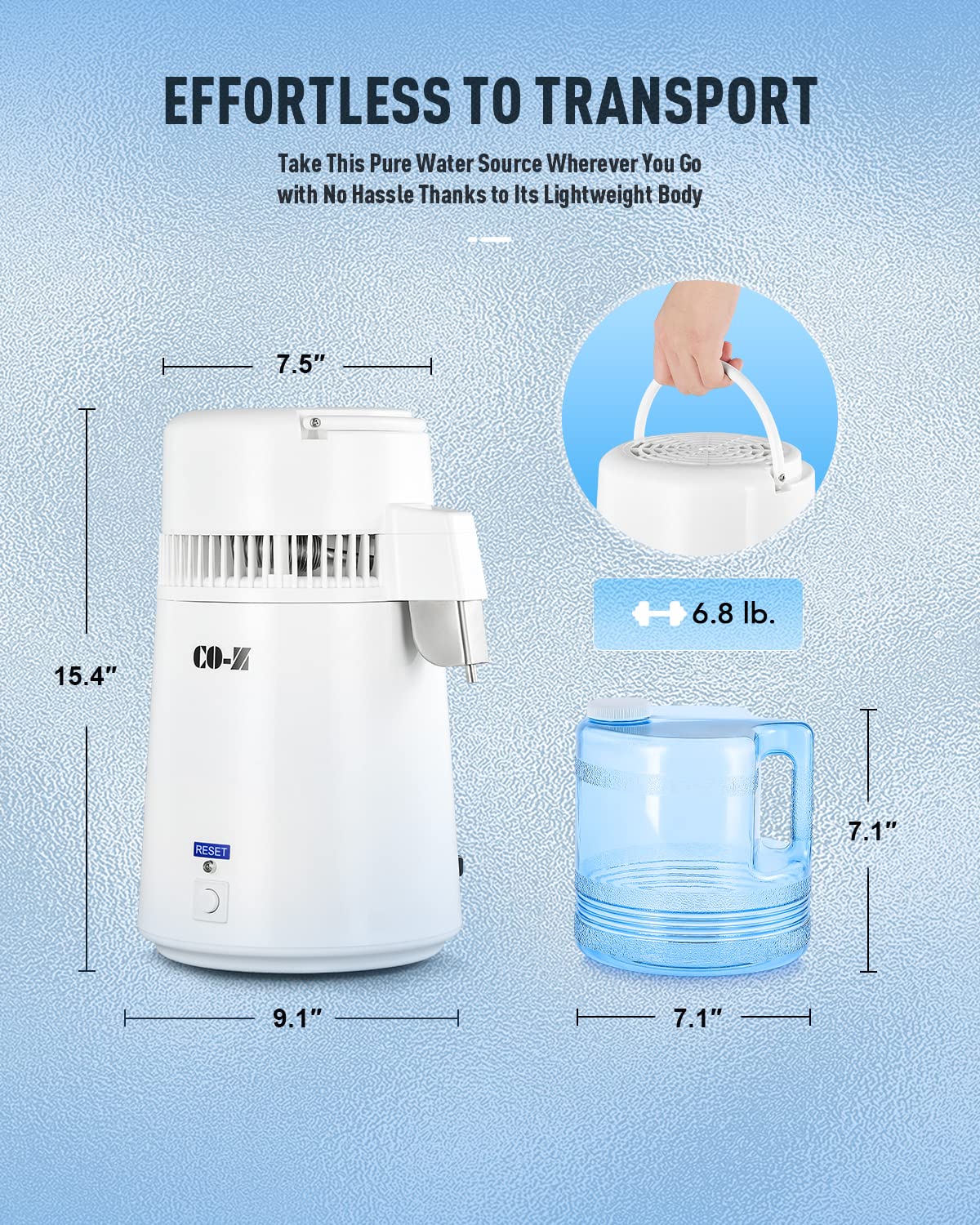 EFFORTLESS TO TRANSPORT

Take This Pure Water Source Wherever You Go with No Hassle Thanks to Its Lightweight Body

7.5″

15.4″

CO-Z

RESET

9.1″

6.8 lb.

7.1″

7.1″