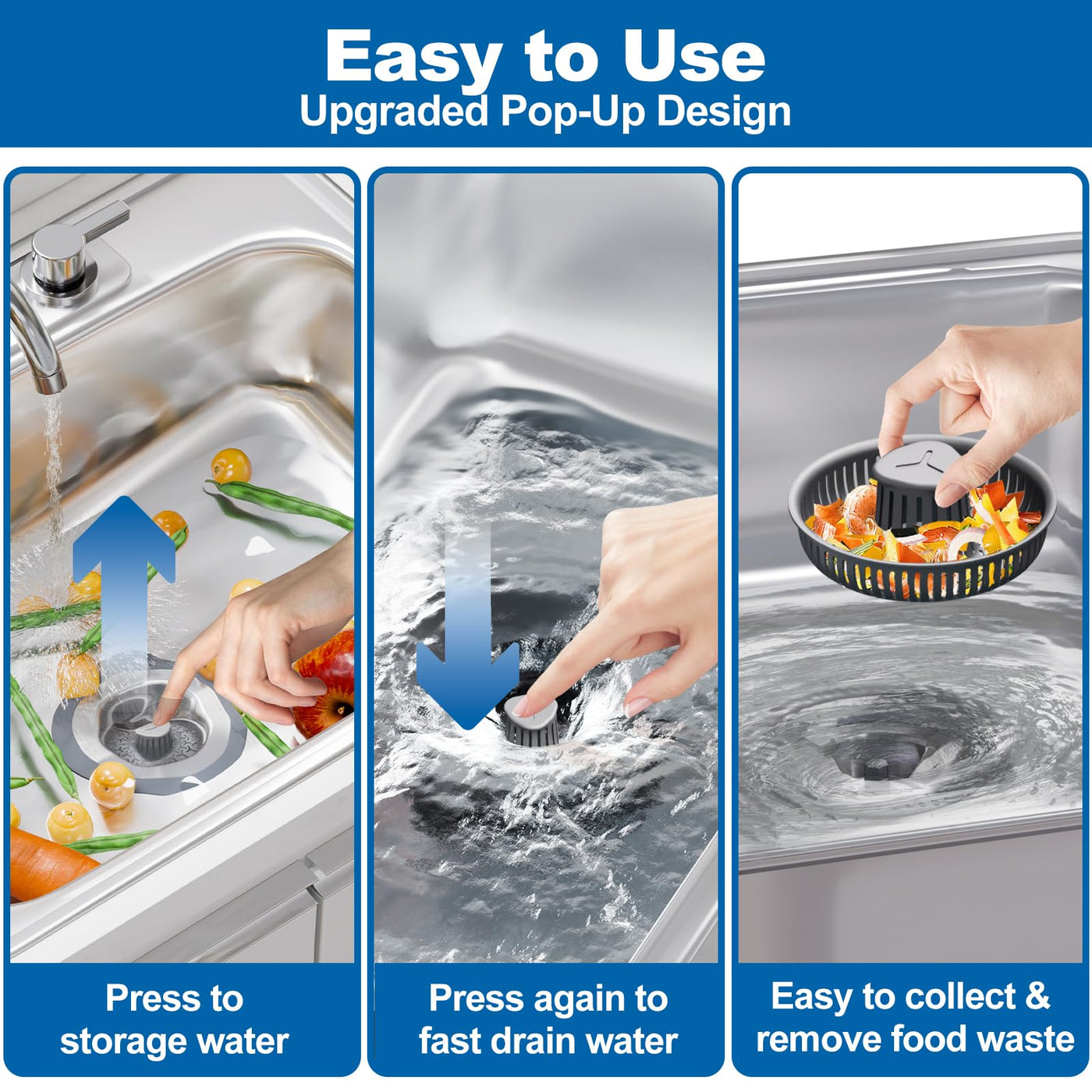 Easy to Use
Upgraded Pop-Up Design

Press to storage water

Press again to fast drain water

Easy to collect & remove food waste