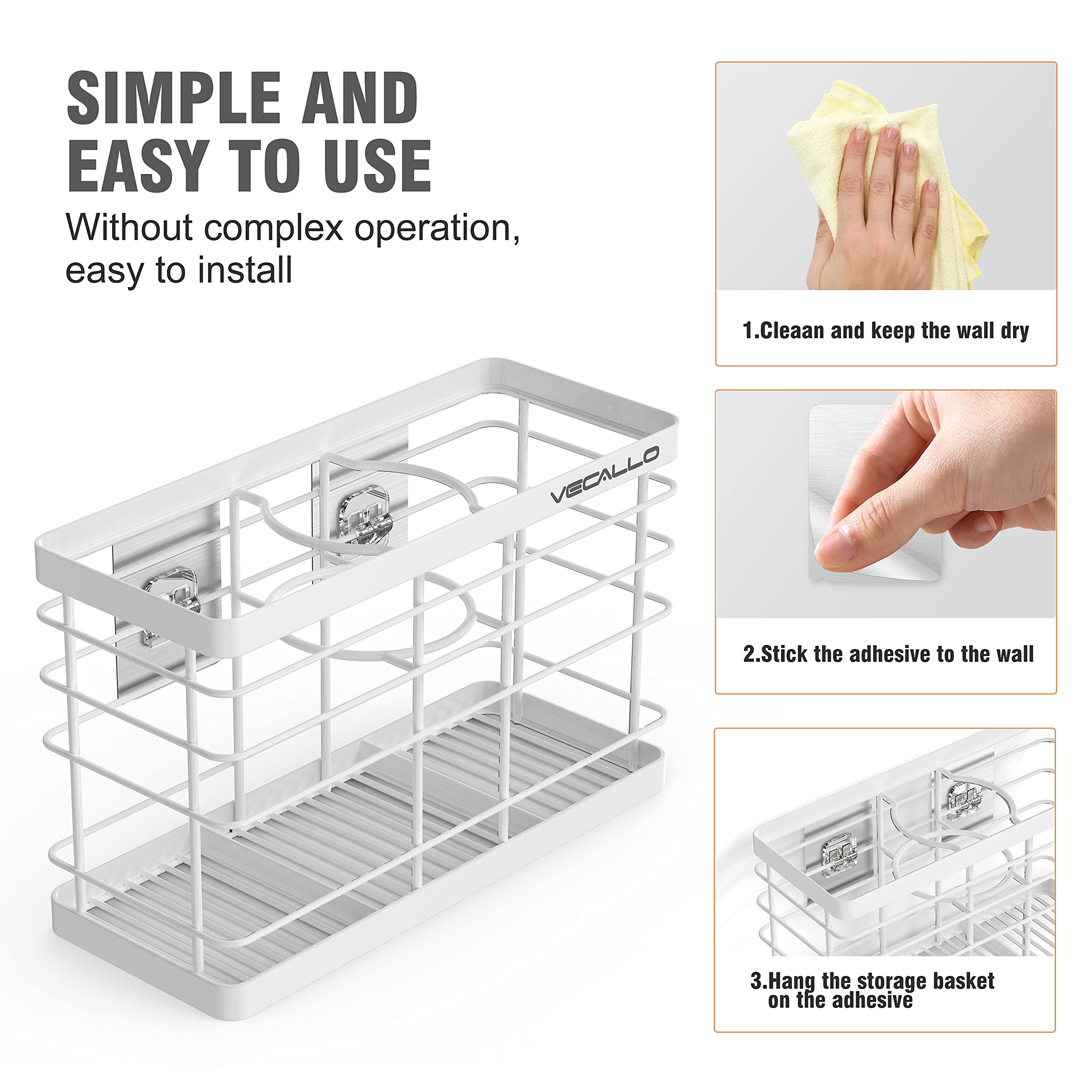 SIMPLE AND EASY TO USE
Without complex operation, easy to install

VECALLO

1.Cleaan and keep the wall dry

2.Stick the adhesive to the wall

3.Hang the storage basket on the adhesive