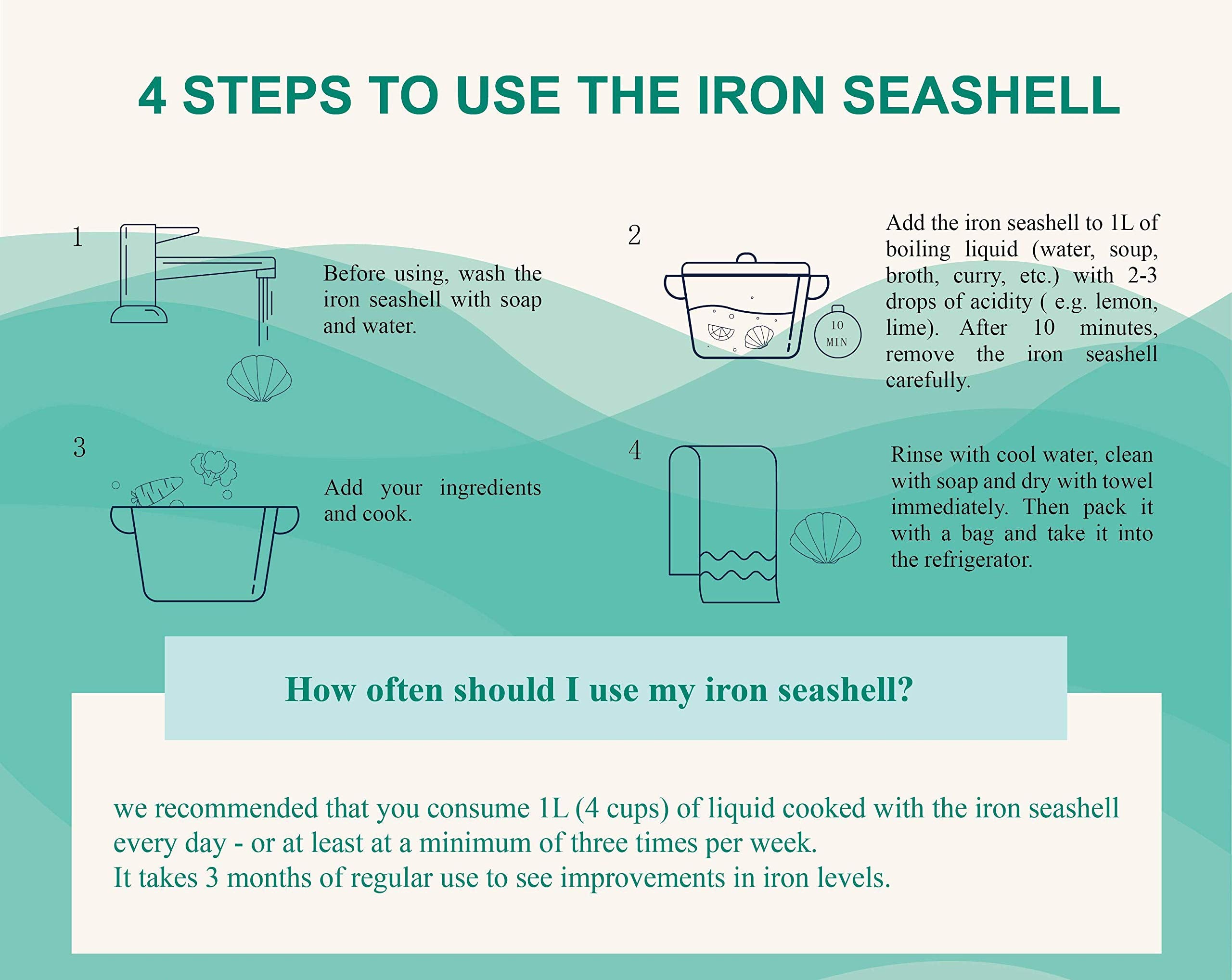 4 STEPS TO USE THE IRON SEASHELL

1

Before using, wash the iron seashell with soap and water.

2

10 MIN

Add the iron seashell to 1L of boiling liquid (water, soup, broth, curry, etc.) with 2-3 drops of acidity ( e.g. lemon, lime). After 10 minutes, remove the iron seashell carefully.

3

Add your ingredients and cook.

4

Rinse with cool water, clean with soap and dry with towel immediately. Then pack it with a bag and take it into the refrigerator.

How often should I use my iron seashell?

we recommended that you consume 1L (4 cups) of liquid cooked with the iron seashell every day - or at least at a minimum of three times per week.
It takes 3 months of regular use to see improvements in iron levels.