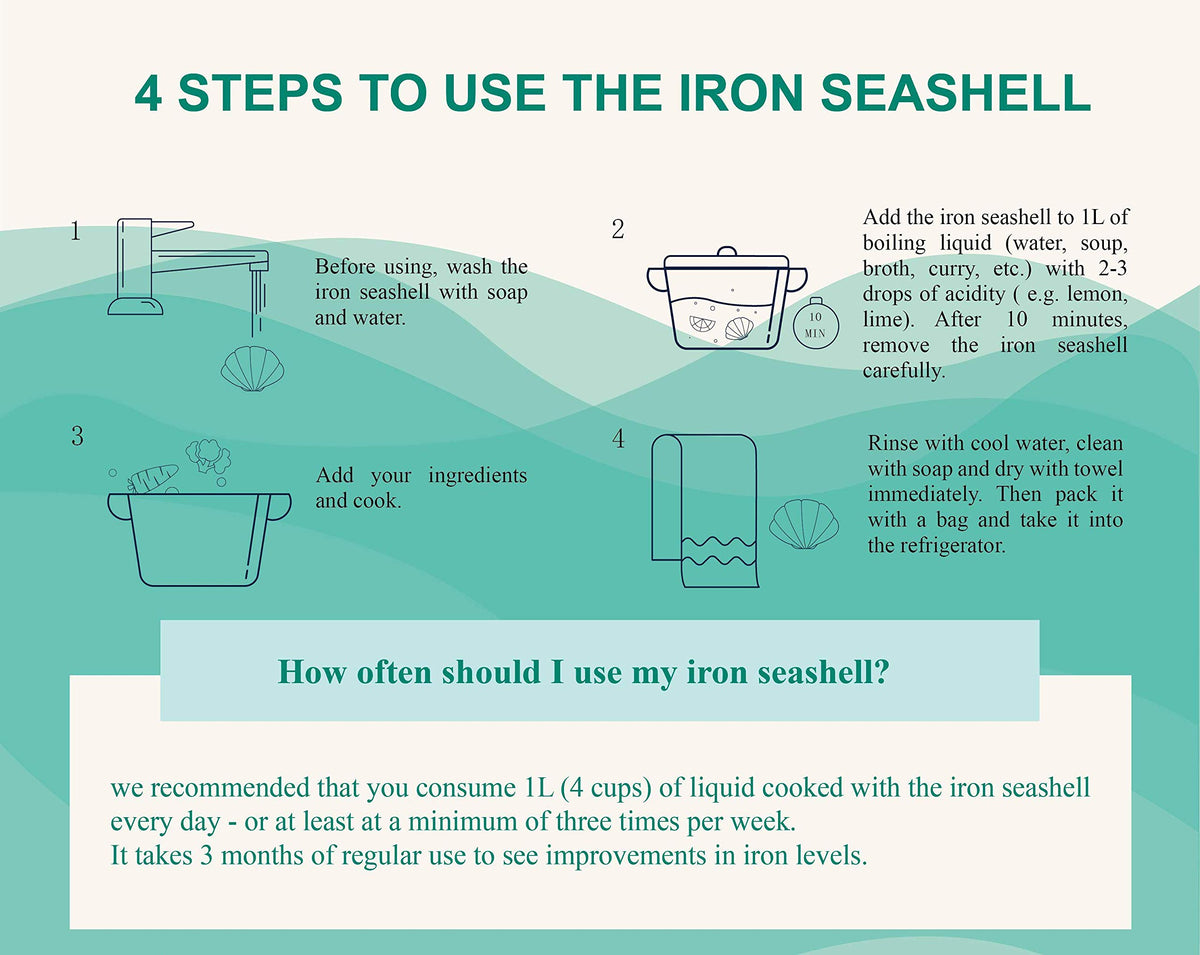 4 STEPS TO USE THE IRON SEASHELL

1

Before using, wash the iron seashell with soap and water.

2

10 MIN

Add the iron seashell to 1L of boiling liquid (water, soup, broth, curry, etc.) with 2-3 drops of acidity ( e.g. lemon, lime). After 10 minutes, remove the iron seashell carefully.

3

Add your ingredients and cook.

4

Rinse with cool water, clean with soap and dry with towel immediately. Then pack it with a bag and take it into the refrigerator.

How often should I use my iron seashell?

we recommended that you consume 1L (4 cups) of liquid cooked with the iron seashell every day - or at least at a minimum of three times per week.
It takes 3 months of regular use to see improvements in iron levels.